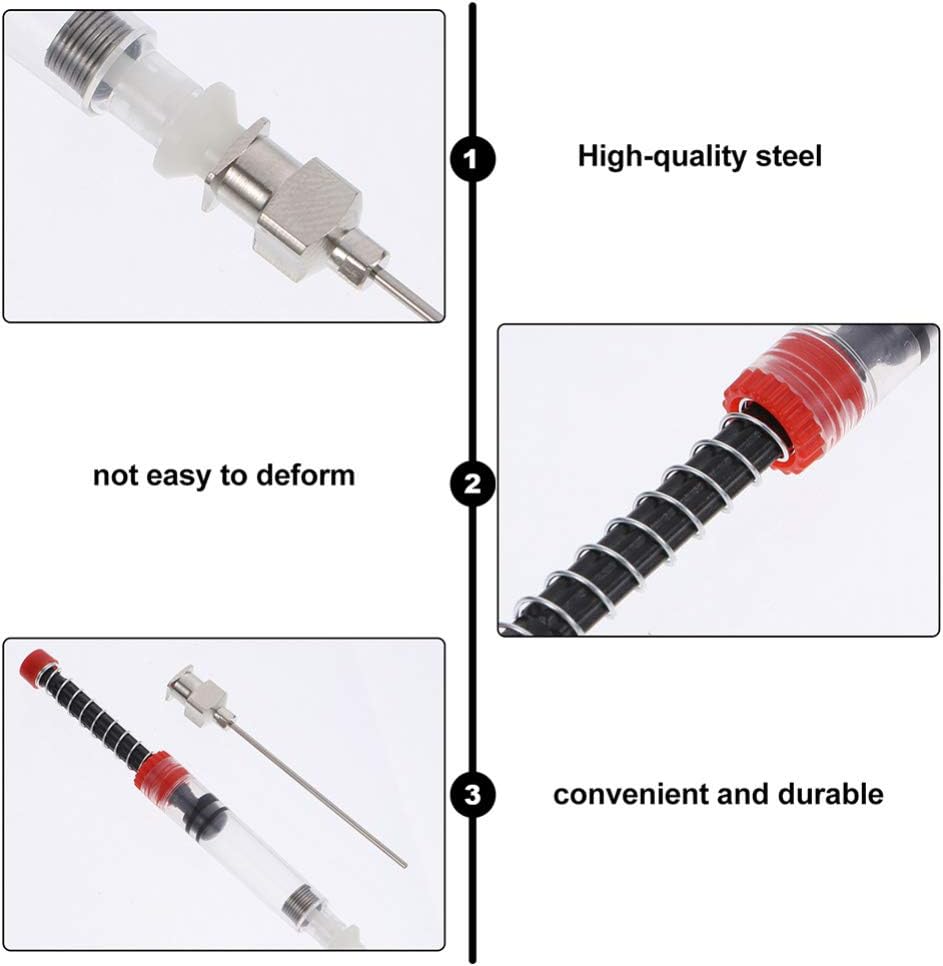 1

High-quality steel

not easy to deform

2

3

convenient and durable