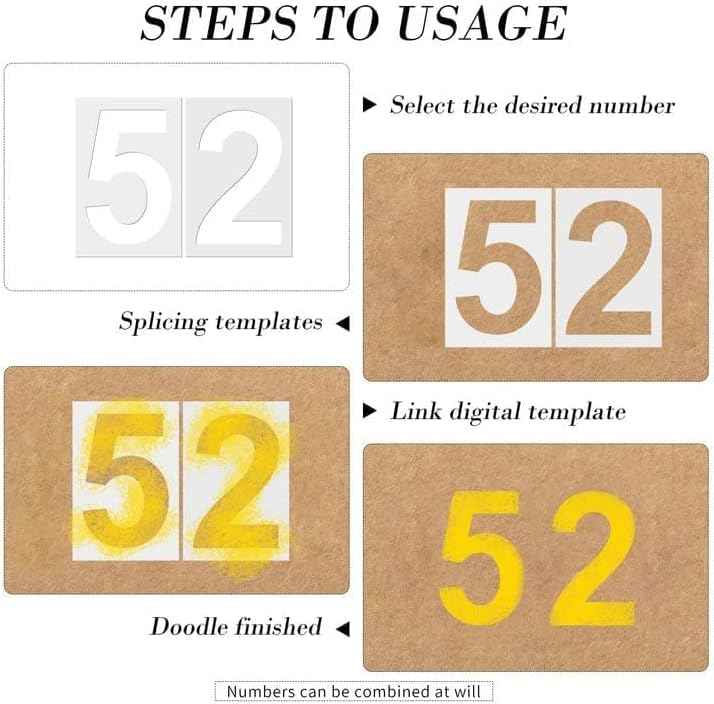 STEPS TO USAGE

52

▶ Select the desired number

52

Splicing templates ◀

52

▶ Link digital template

52

Doodle finished ◀

Numbers can be combined at will