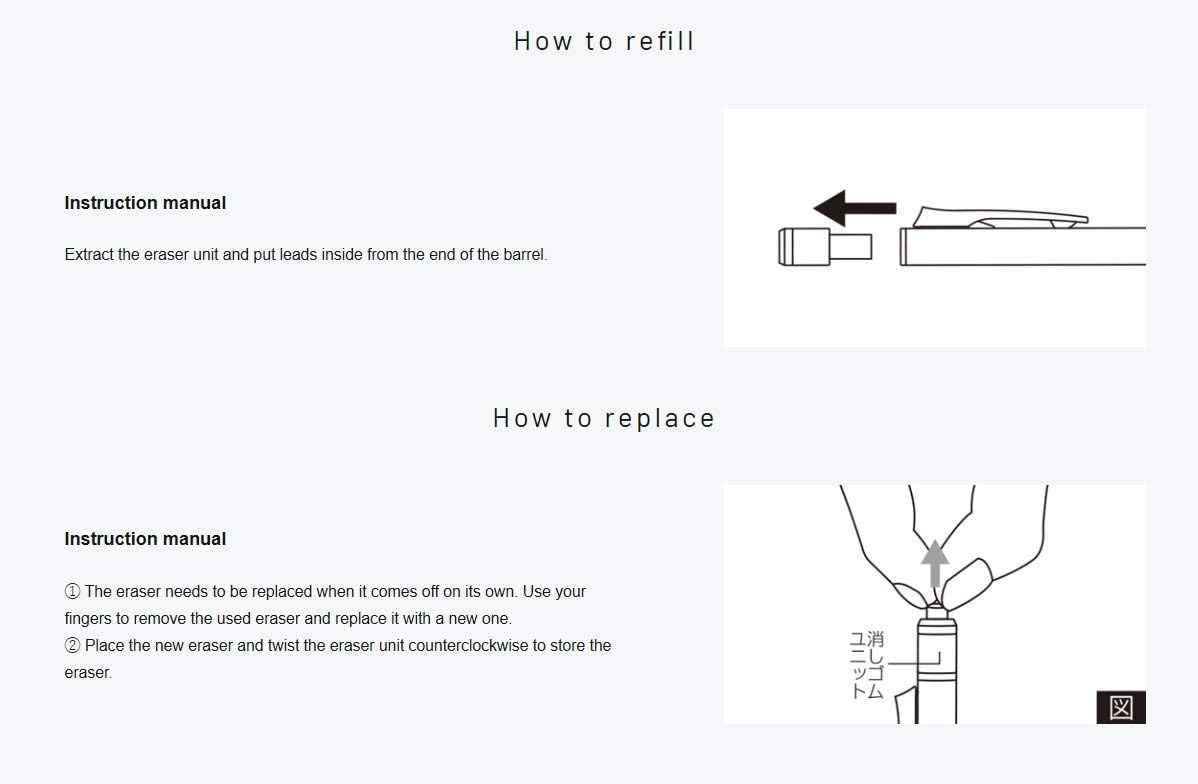 How to refill

Instruction manual

Extract the eraser unit and put leads inside from the end of the barrel.

How to replace

Instruction manual

① The eraser needs to be replaced when it comes off on its own. Use your fingers to remove the used eraser and replace it with a new one.
② Place the new eraser and twist the eraser unit counterclockwise to store the eraser.

消しゴムユニット

図