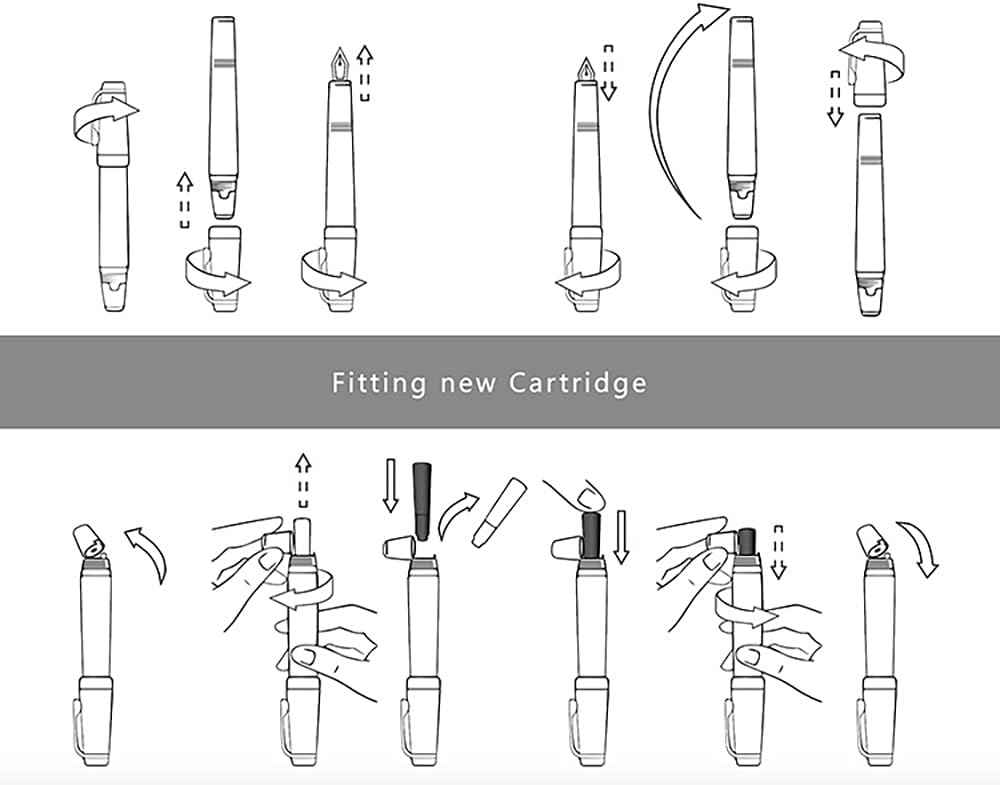 Fitting new Cartridge