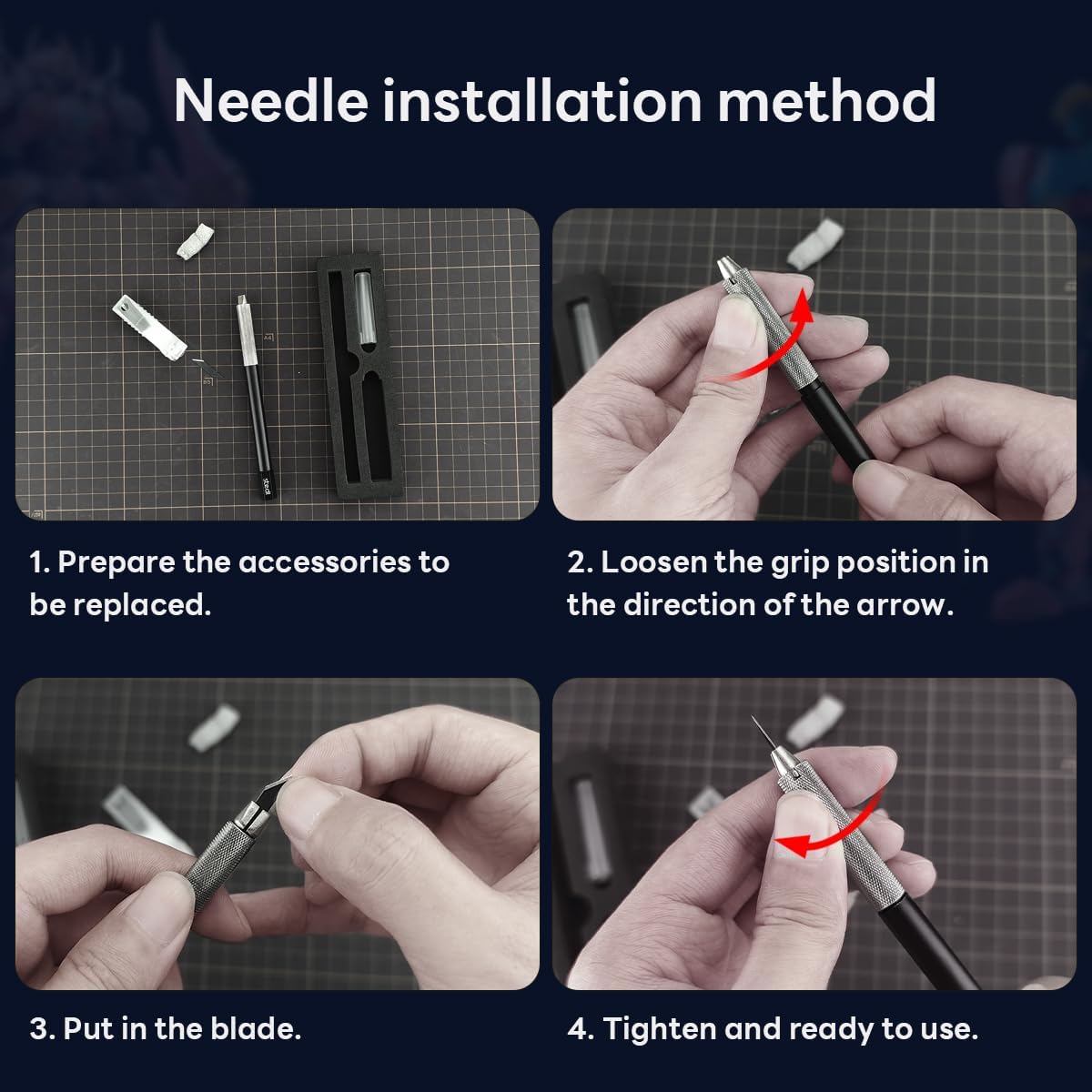 Needle installation method

1. Prepare the accessories to be replaced.

2. Loosen the grip position in the direction of the arrow.

3. Put in the blade.

4. Tighten and ready to use.