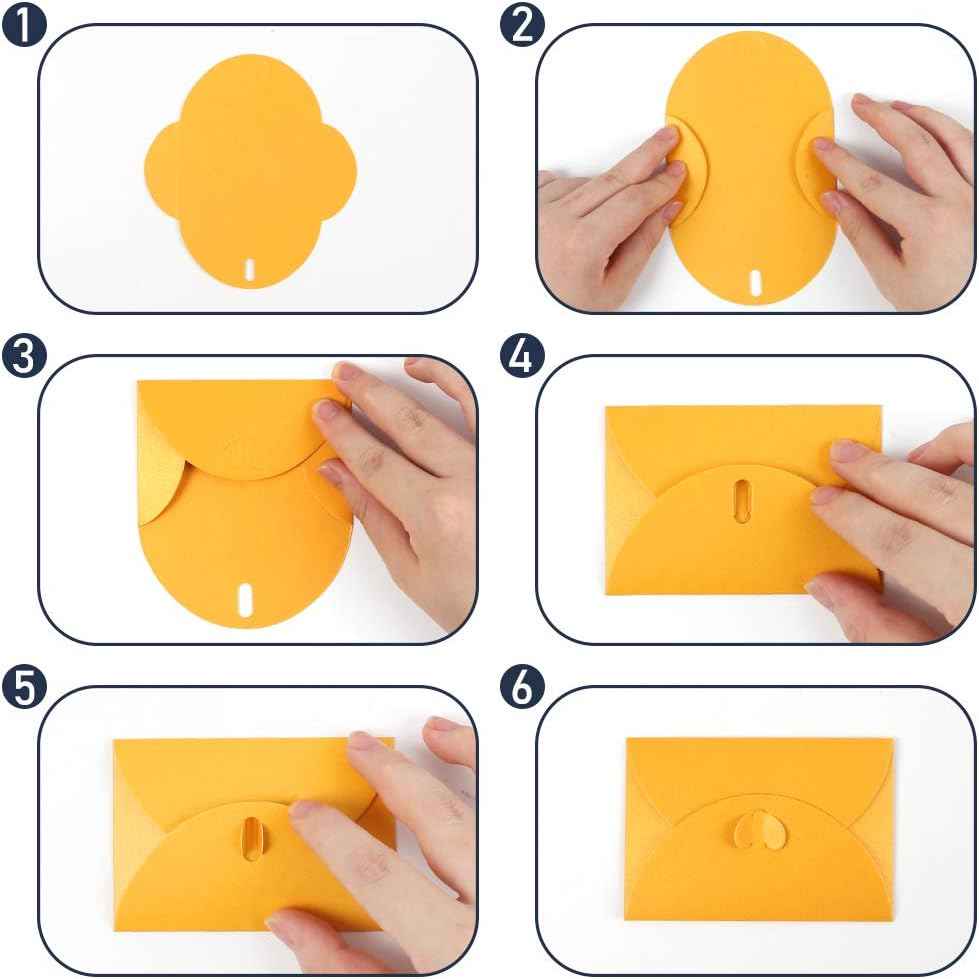 1
2
3
4
5
6