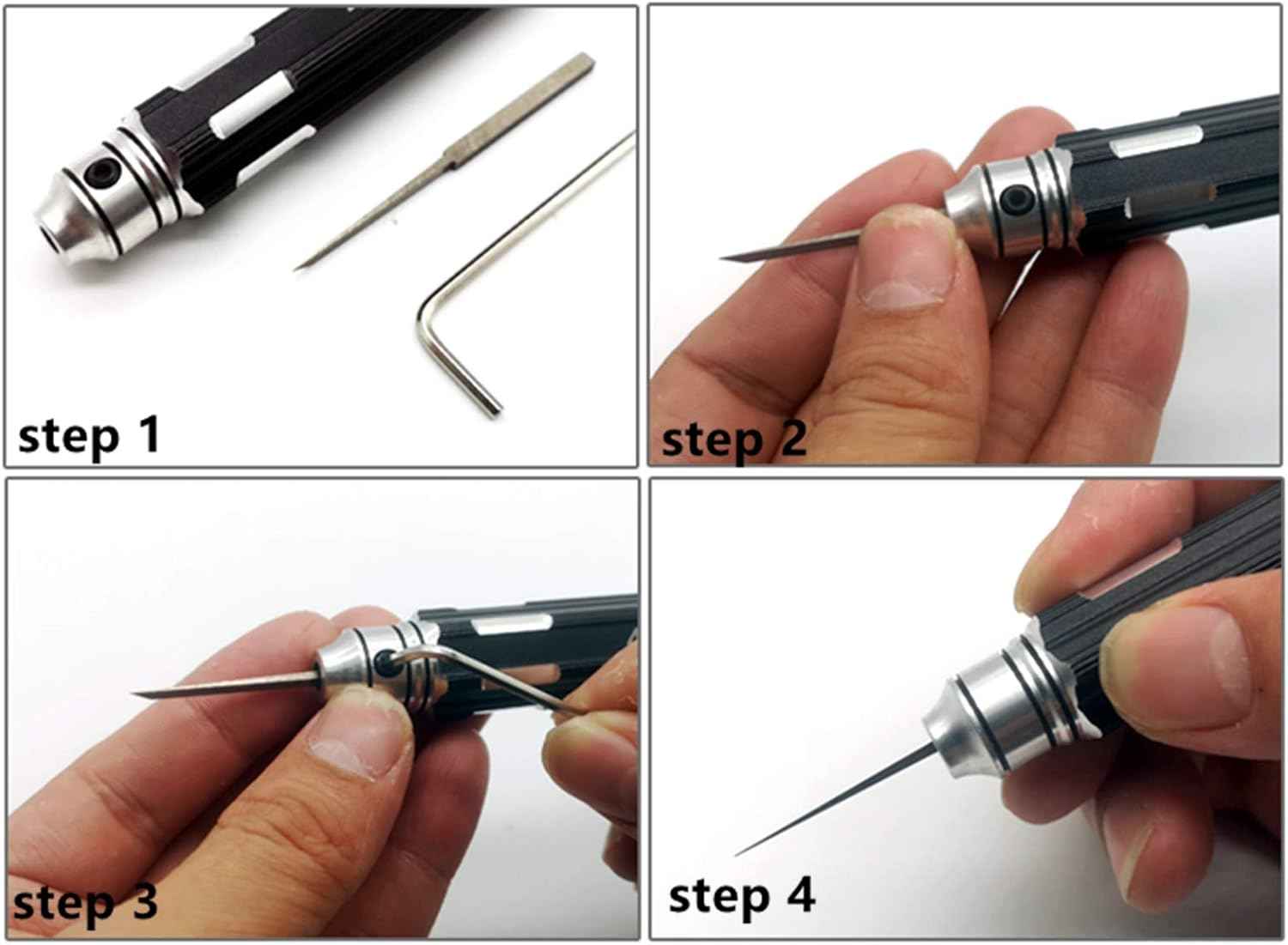 step 1

step 2

step 3

step 4