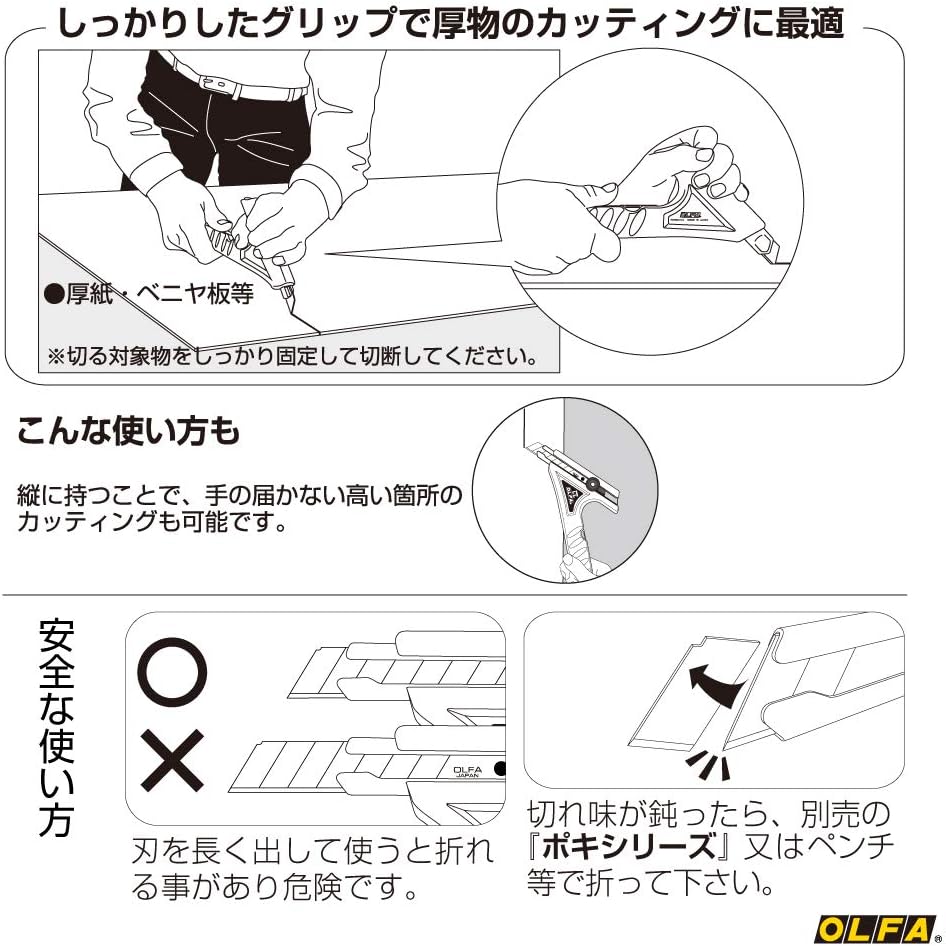 しっかりしたグリップで厚物のカッティングに最適

●厚紙・ベニヤ板等

※切る対象物をしっかり固定して切断してください。

こんな使い方も

縦に持つことで、手の届かない高い箇所のカッティングも可能です。

安全な使い方

○

×

OLFA JAPAN

刃を長く出して使うと折れる事があり危険です。

切れ味が鈍ったら、別売の『ポキシリーズ』又はペンチ等で折って下さい。

OLFA