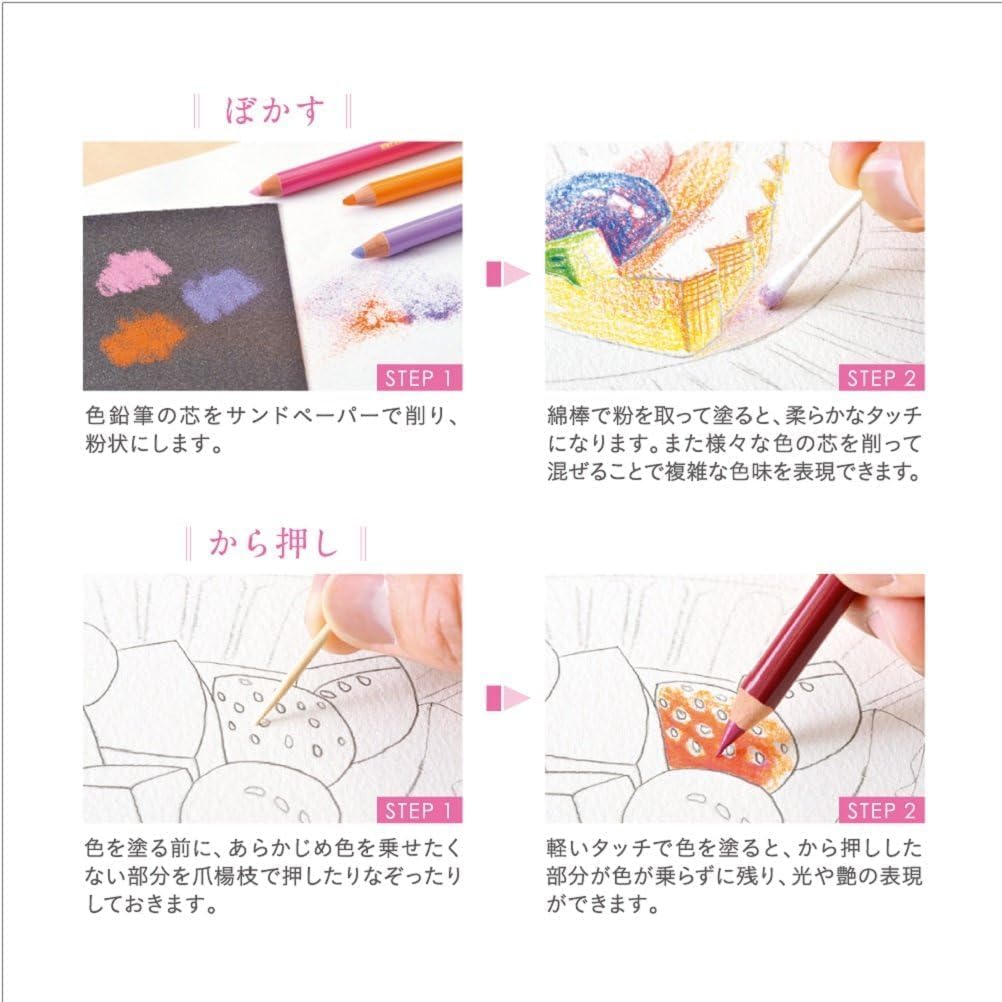 ぼかす

STEP 1

色鉛筆の芯をサンドペーパーで削り、粉状にします。

STEP 2

綿棒で粉を取って塗ると、柔らかなタッチになります。また様々な色の芯を削って混ぜることで複雑な色味を表現できます。

から押し

STEP 1

色を塗る前に、あらかじめ色を乗せたくない部分を爪楊枝で押したりなぞったりしておきます。

STEP 2

軽いタッチで色を塗ると、から押しした部分が色が乗らずに残り、光や艶の表現ができます。