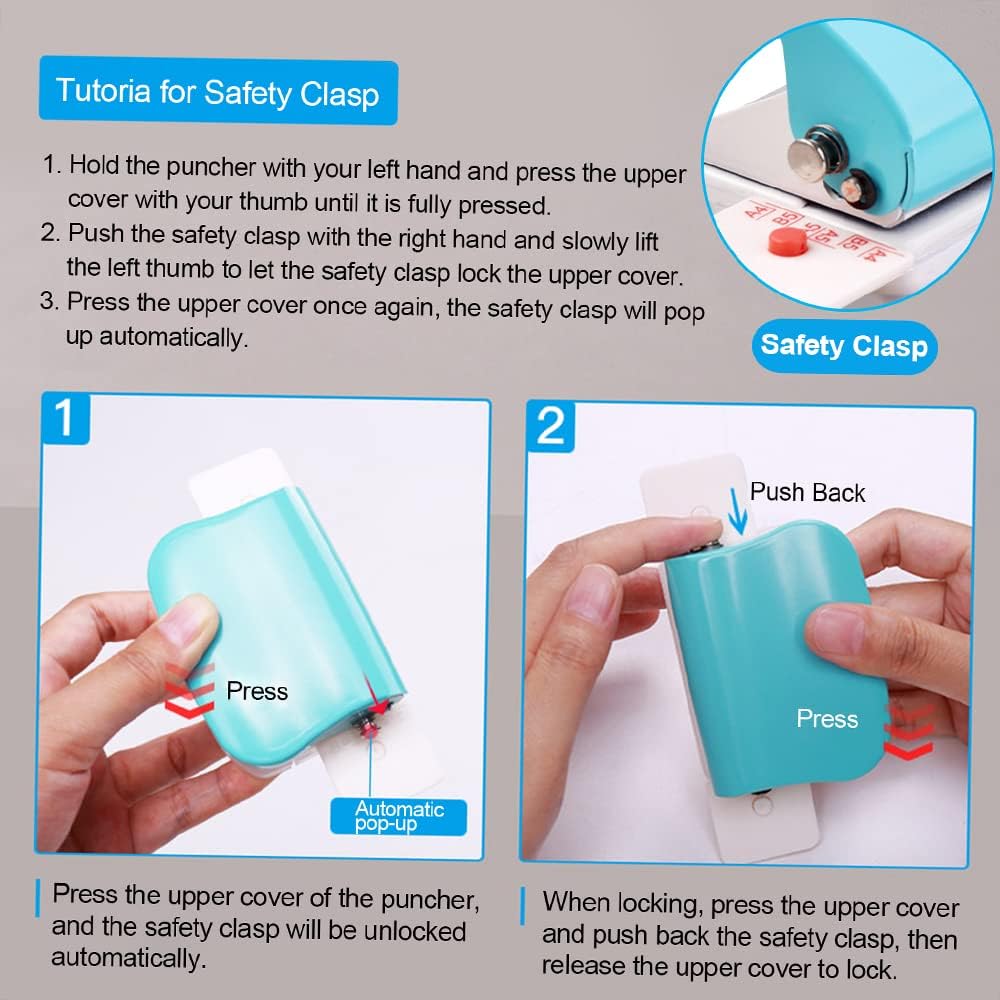 Tutoria for Safety Clasp

1. Hold the puncher with your left hand and press the upper cover with your thumb until it is fully pressed.
2. Push the safety clasp with the right hand and slowly lift the left thumb to let the safety clasp lock the upper cover.
3. Press the upper cover once again, the safety clasp will pop up automatically.

A4 B5 A5 A5 B5 A4

Safety Clasp

1

Press

Automatic pop-up

Press the upper cover of the puncher, and the safety clasp will be unlocked automatically.

2

Push Back

Press

When locking, press the upper cover and push back the safety clasp, then release the upper cover to lock.