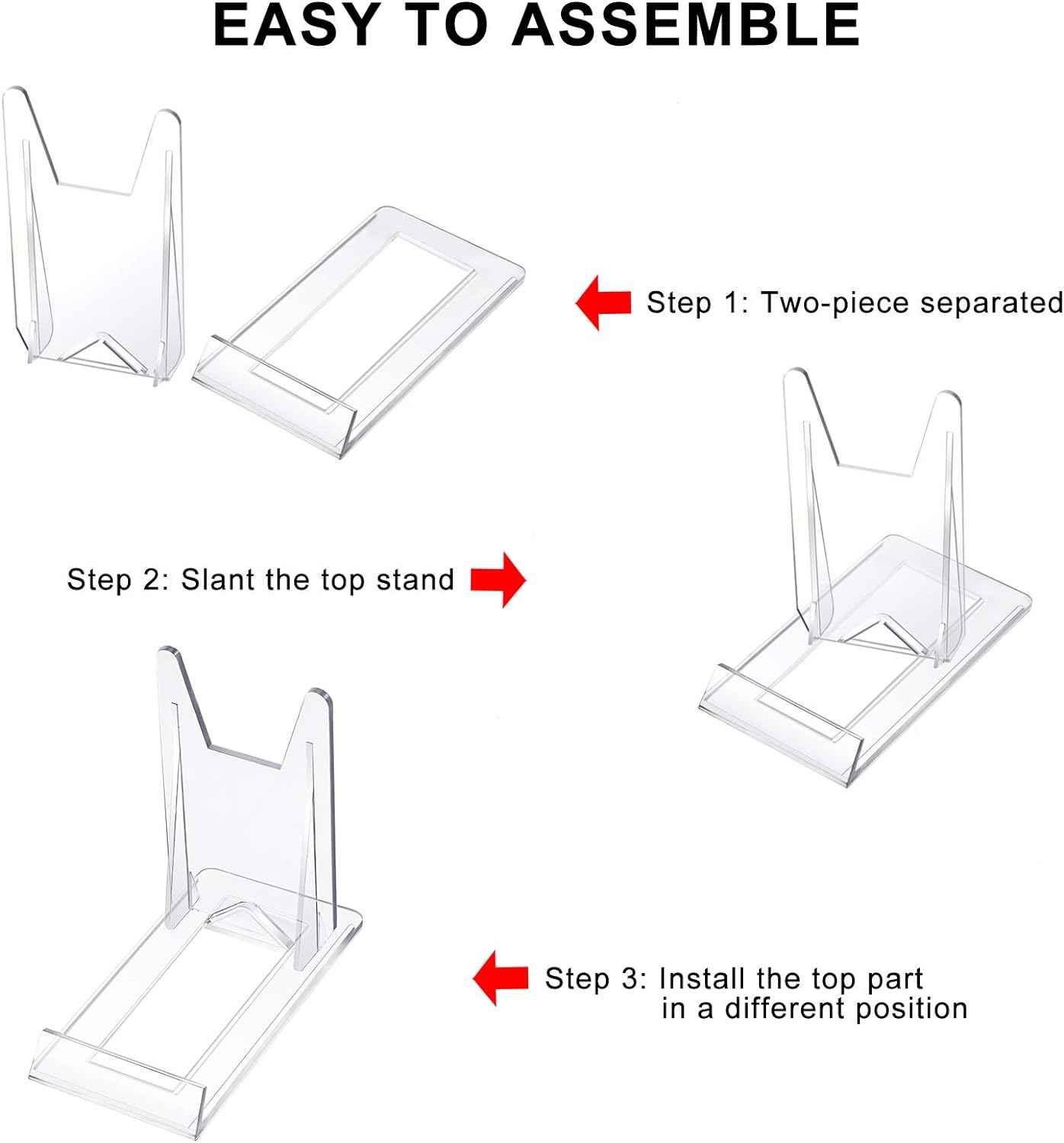 EASY TO ASSEMBLE

Step 1: Two-piece separated

Step 2: Slant the top stand

Step 3: Install the top part in a different position