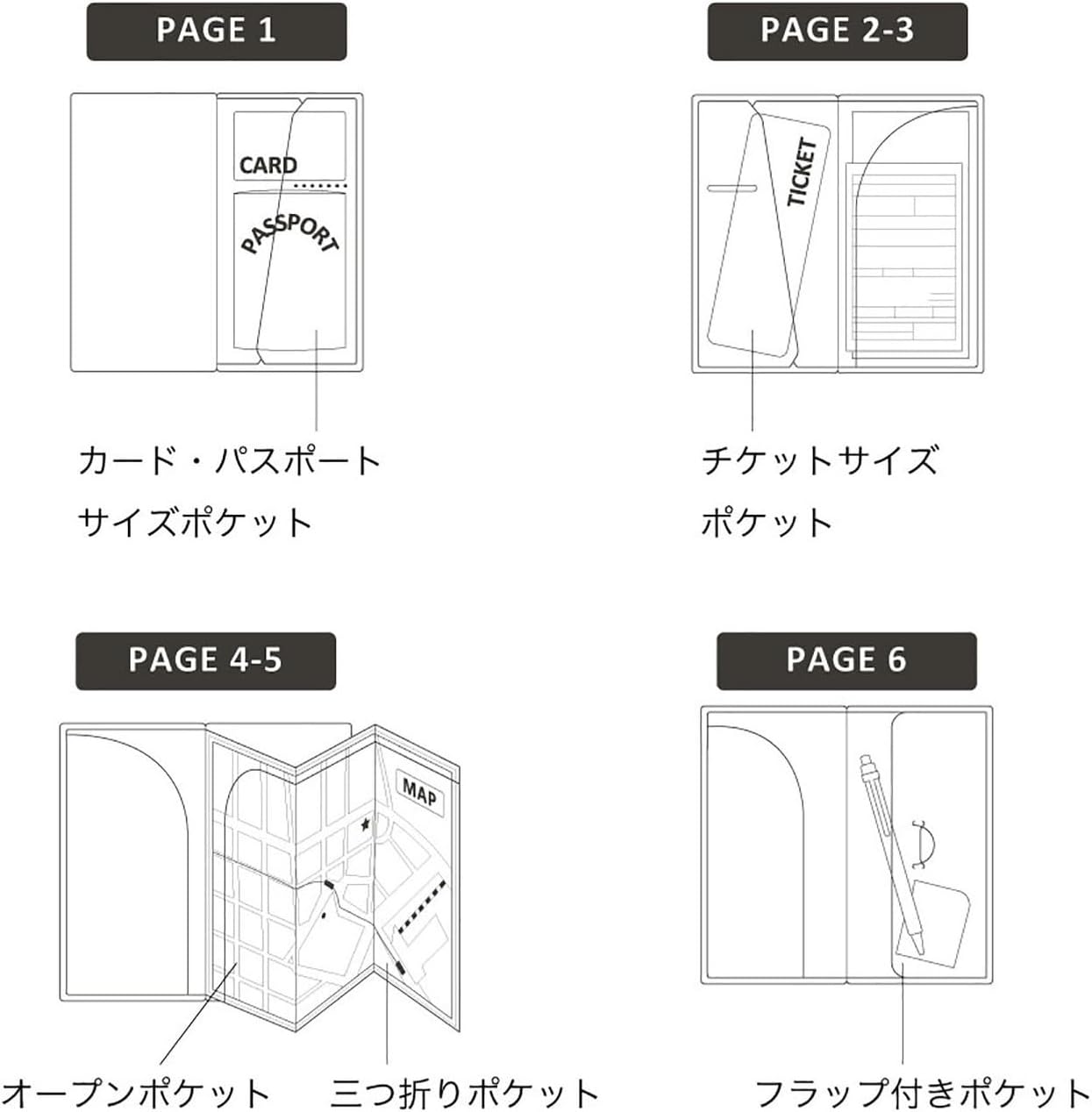 PAGE 1

CARD

PASSPORT

カード・パスポート
サイズポケット

PAGE 2-3

TICKET

チケットサイズ
ポケット

PAGE 4-5

MAP

オープンポケット

三つ折りポケット

PAGE 6

フラップ付きポケット