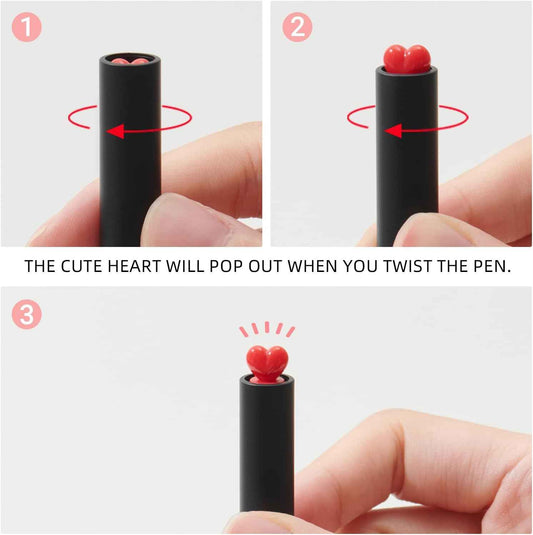 1

2

THE CUTE HEART WILL POP OUT WHEN YOU TWIST THE PEN.

3