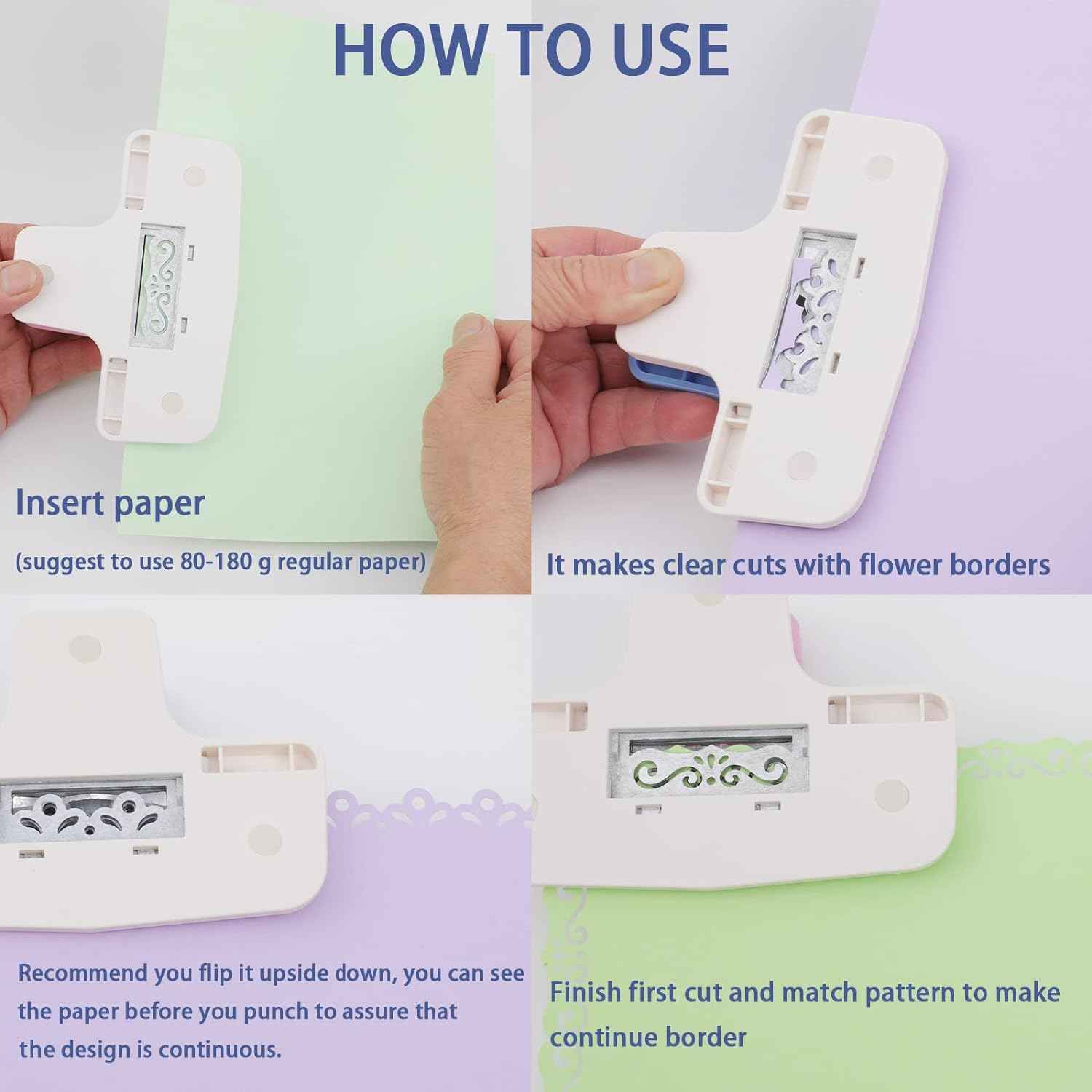 HOW TO USE

Insert paper

(suggest to use 80-180 g regular paper)

It makes clear cuts with flower borders

Recommend you flip it upside down, you can see the paper before you punch to assure that the design is continuous.

Finish first cut and match pattern to make continue border