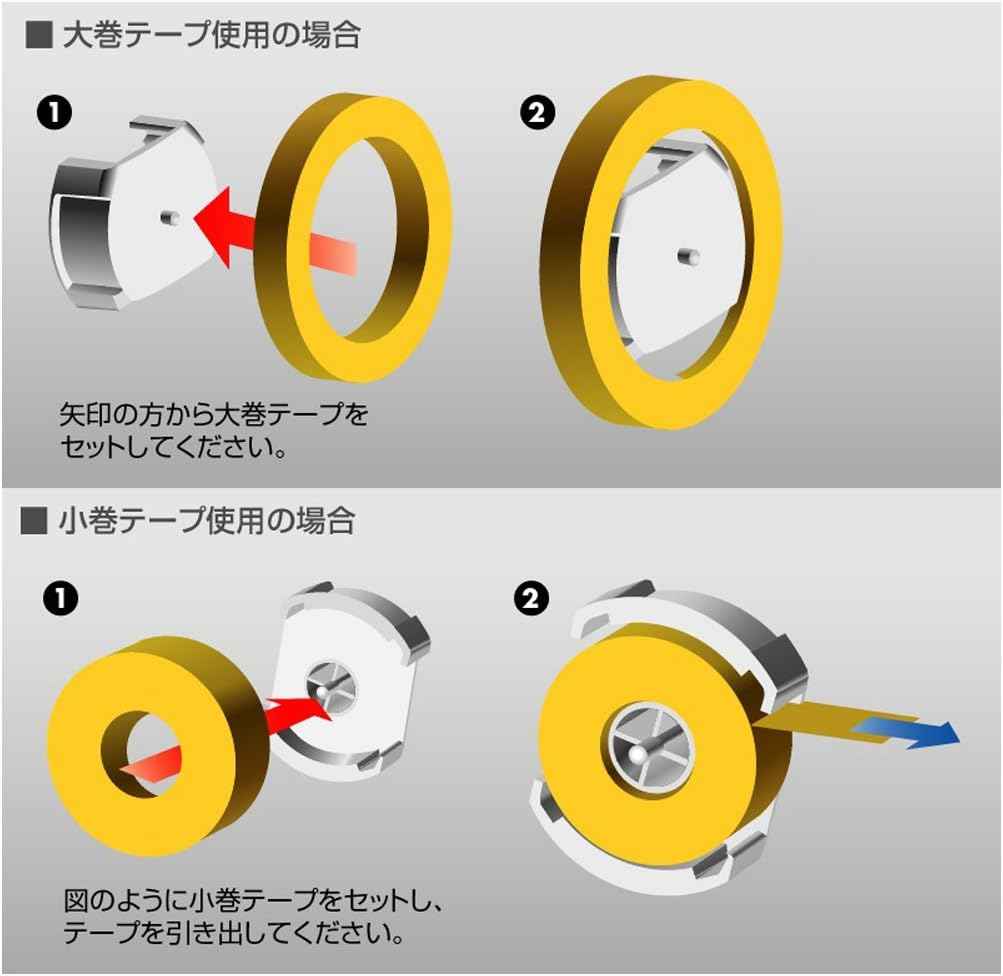 ■ 大巻テープ使用の場合

❶

❷

矢印の方から大巻テープをセットしてください。

■ 小巻テープ使用の場合

❶

❷

図のように小巻テープをセットし、テープを引き出してください。