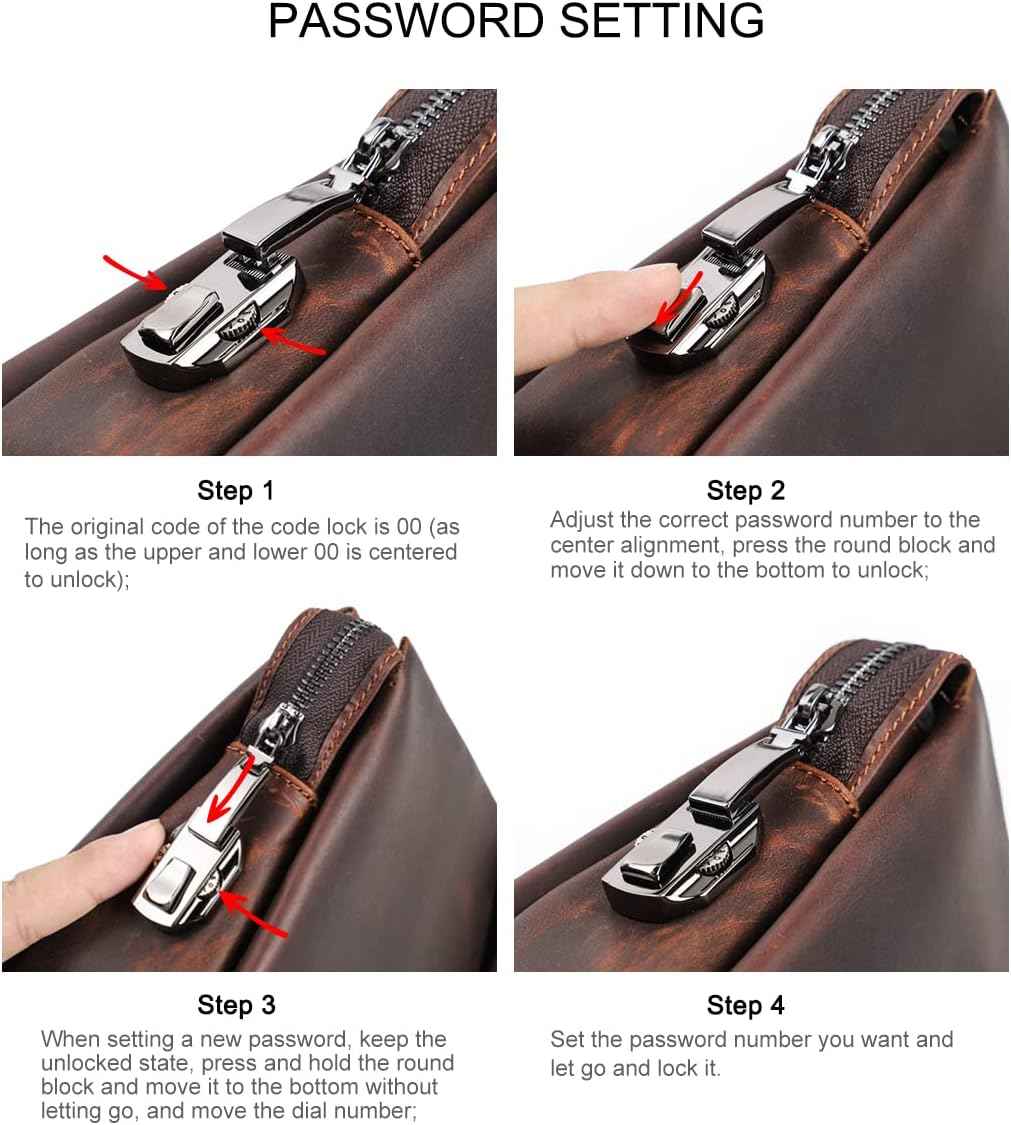 PASSWORD SETTING

Step 1
The original code of the code lock is 00 (as long as the upper and lower 00 is centered to unlock);

Step 2
Adjust the correct password number to the center alignment, press the round block and move it down to the bottom to unlock;

Step 3
When setting a new password, keep the unlocked state, press and hold the round block and move it to the bottom without letting go, and move the dial number;

Step 4
Set the password number you want and let go and lock it.