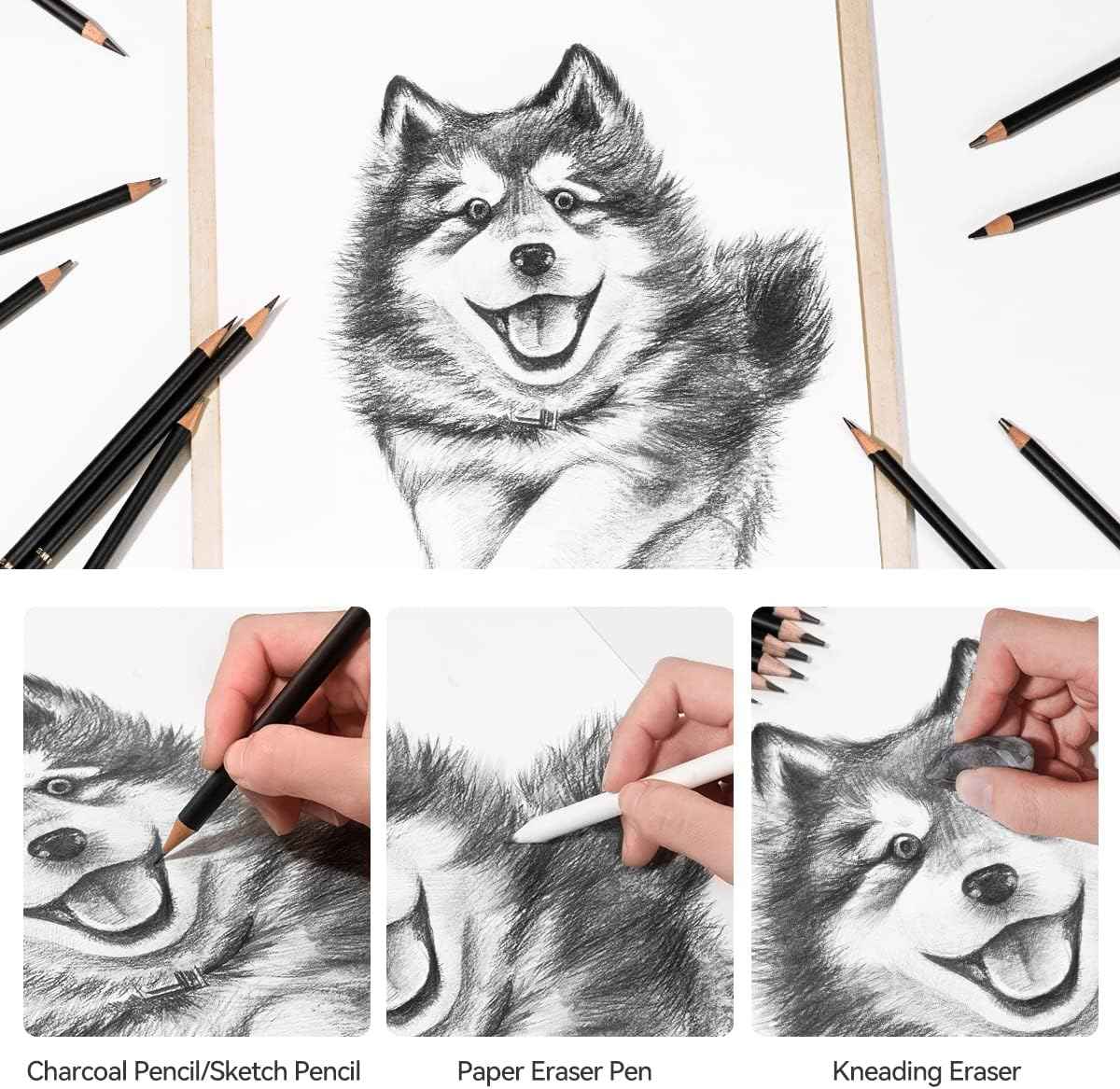 Charcoal Pencil/Sketch Pencil

Paper Eraser Pen

Kneading Eraser