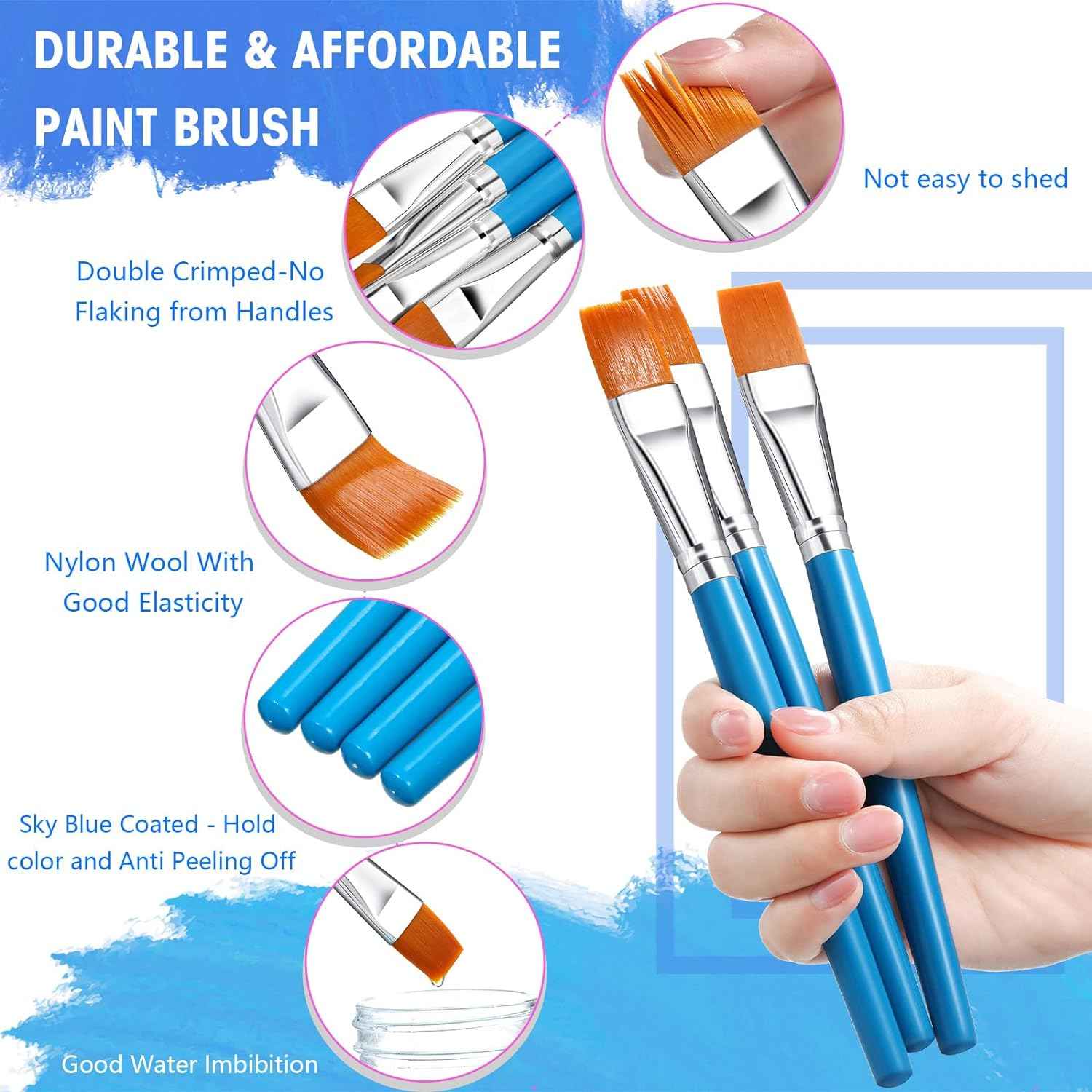 DURABLE & AFFORDABLE PAINT BRUSH

Not easy to shed

Double Crimped-No Flaking from Handles

Nylon Wool With Good Elasticity

Sky Blue Coated - Hold color and Anti Peeling Off

Good Water Imbibition