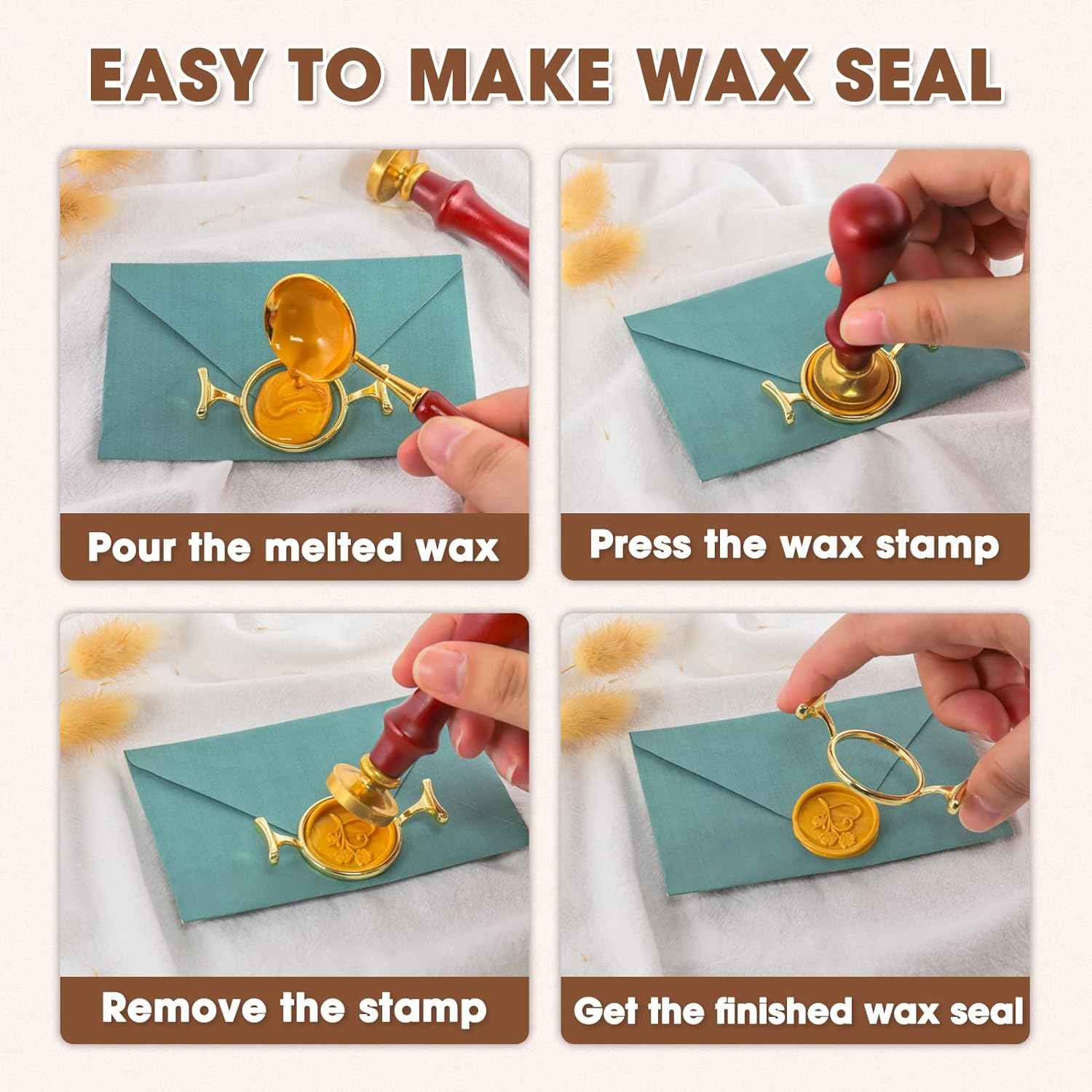 EASY TO MAKE WAX SEAL

Pour the melted wax

Press the wax stamp

Remove the stamp

Get the finished wax seal