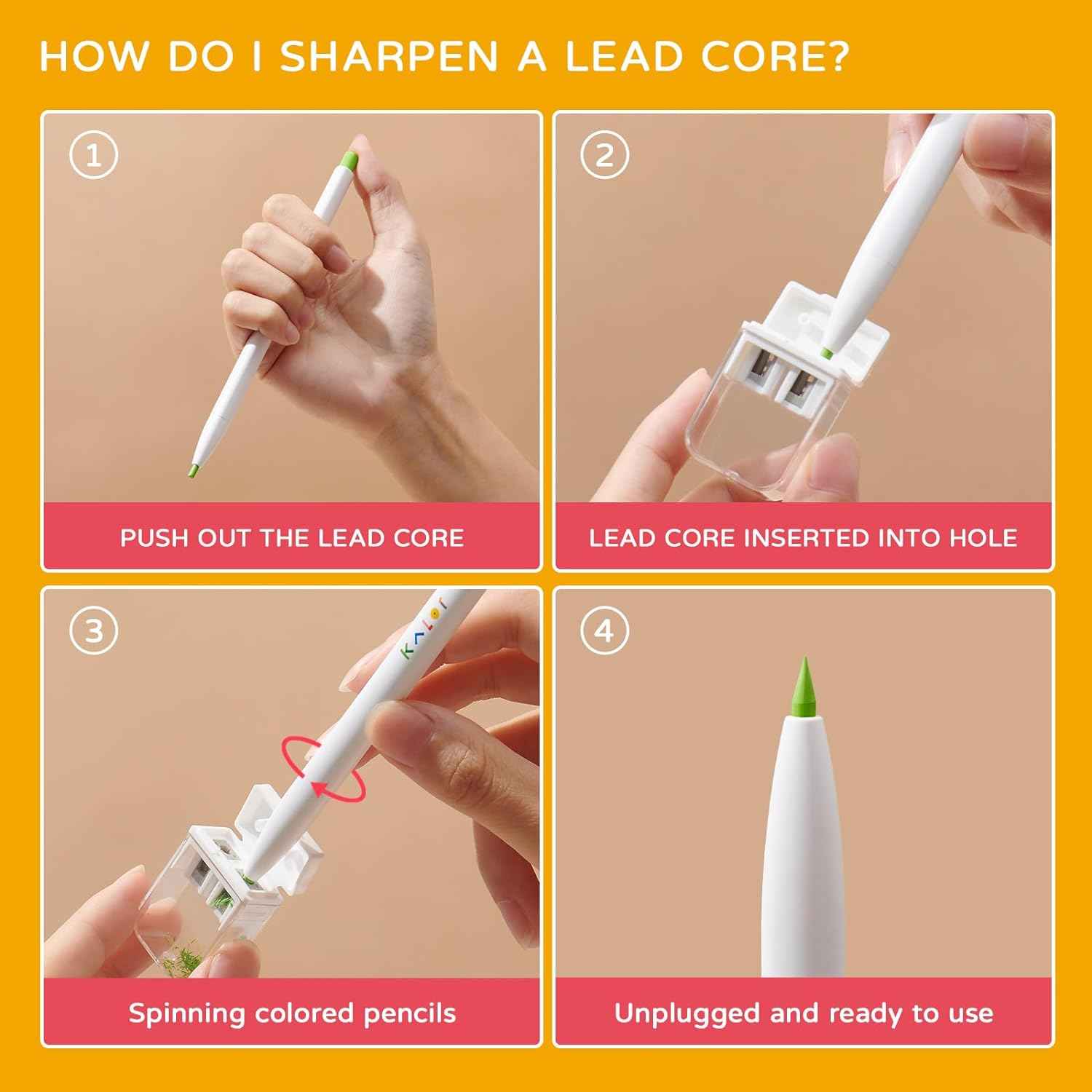 HOW DO I SHARPEN A LEAD CORE?

1

PUSH OUT THE LEAD CORE

2

LEAD CORE INSERTED INTO HOLE

3

KALOR

Spinning colored pencils

4

Unplugged and ready to use