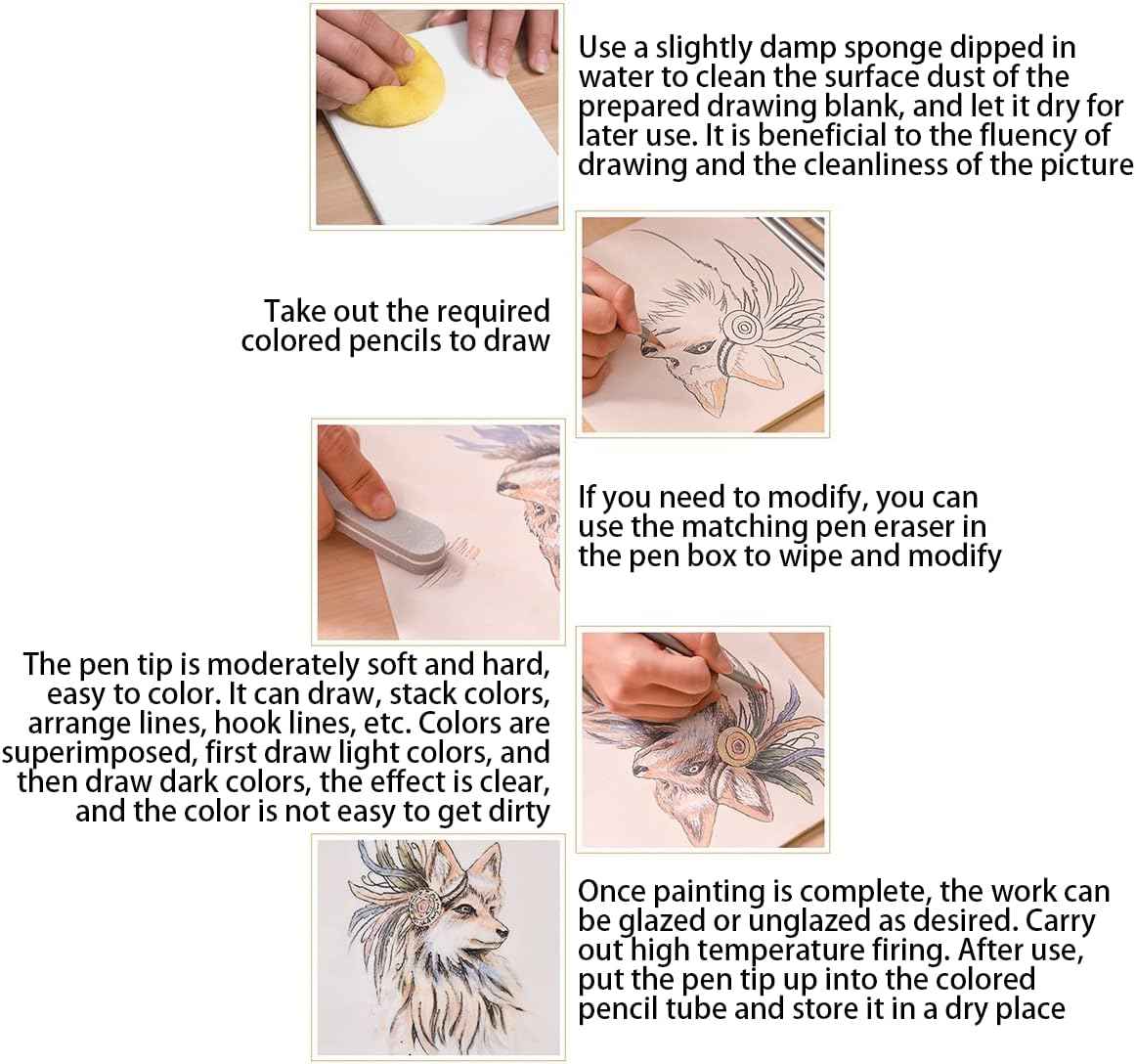 Use a slightly damp sponge dipped in water to clean the surface dust of the prepared drawing blank, and let it dry for later use. It is beneficial to the fluency of drawing and the cleanliness of the picture

Take out the required colored pencils to draw

If you need to modify, you can use the matching pen eraser in the pen box to wipe and modify

The pen tip is moderately soft and hard, easy to color. It can draw, stack colors, arrange lines, hook lines, etc. Colors are superimposed, first draw light colors, and then draw dark colors, the effect is clear, and the color is not easy to get dirty

Once painting is complete, the work can be glazed or unglazed as desired. Carry out high temperature firing. After use, put the pen tip up into the colored pencil tube and store it in a dry place