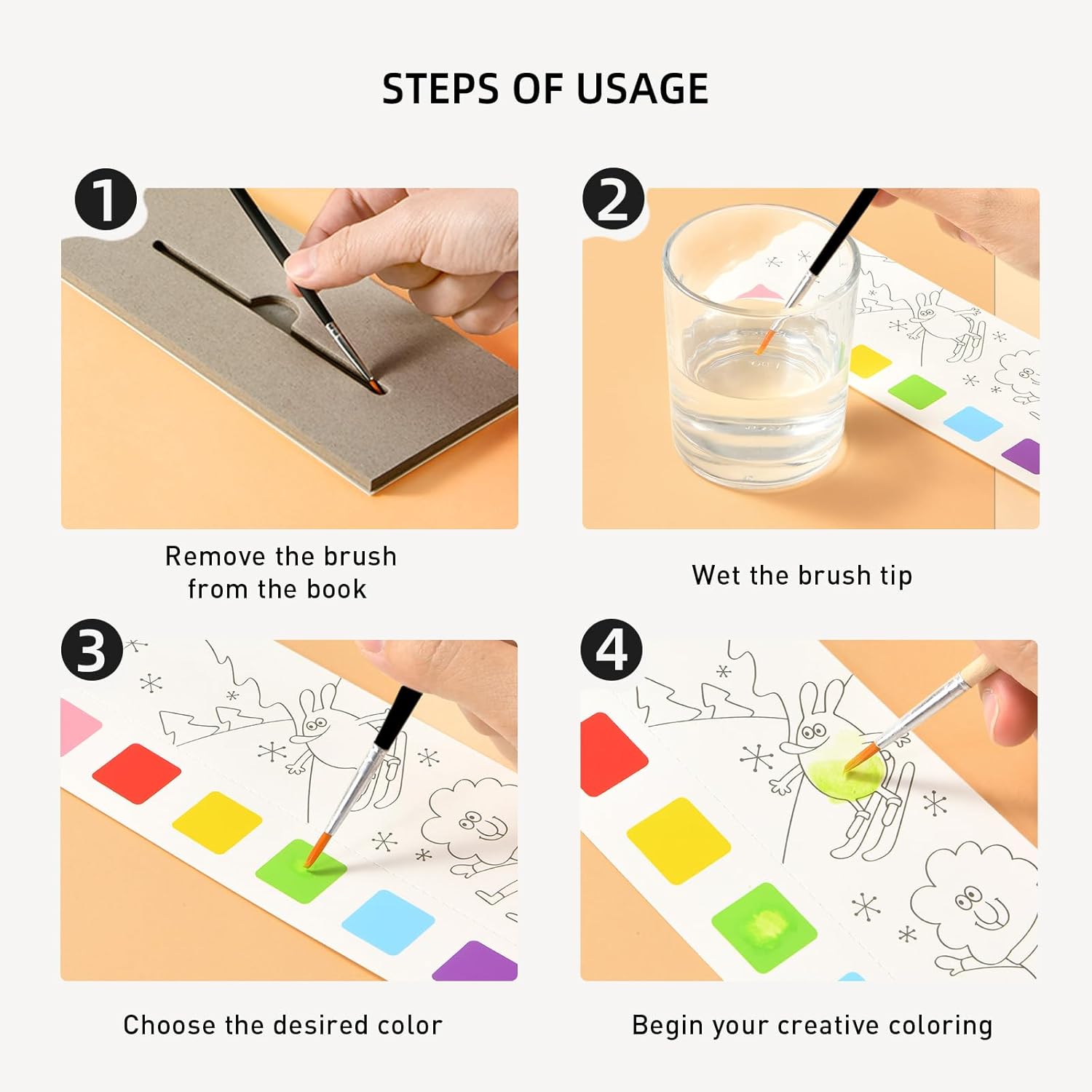 STEPS OF USAGE

1

Remove the brush from the book

2

Wet the brush tip

3

Choose the desired color

4

Begin your creative coloring