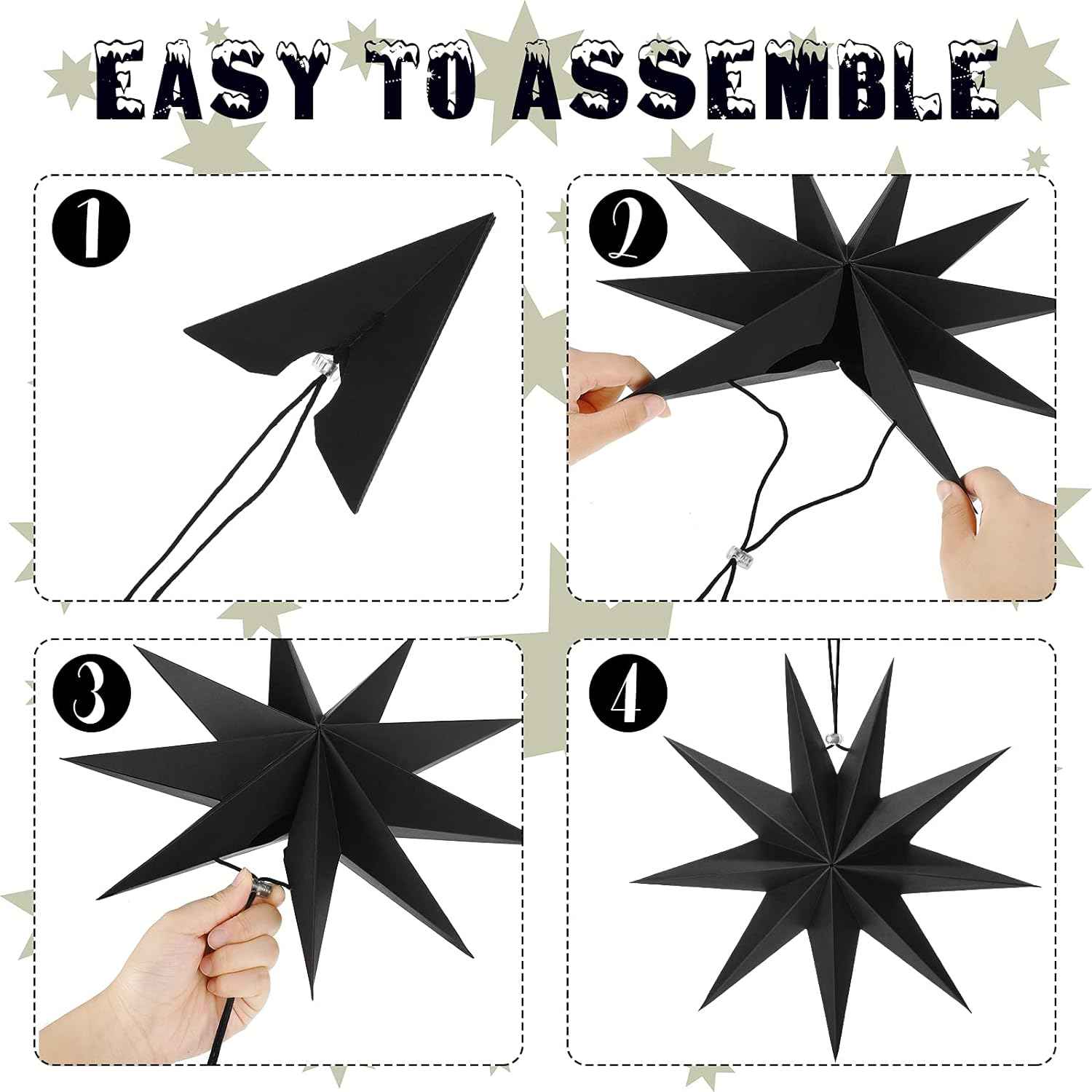 EASY TO ASSEMBLE

1

2

3

4