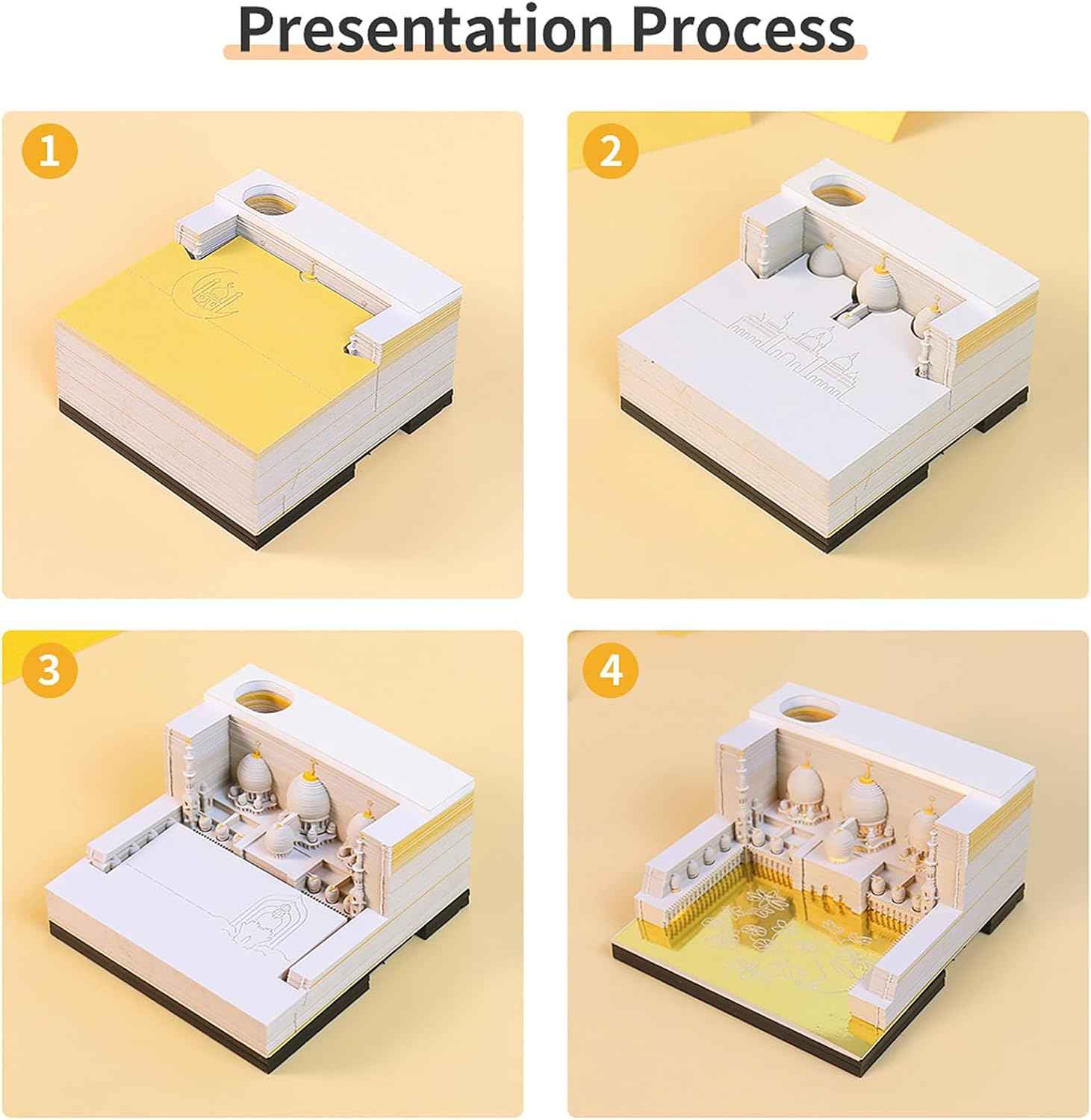 Presentation Process

1

2

3

4