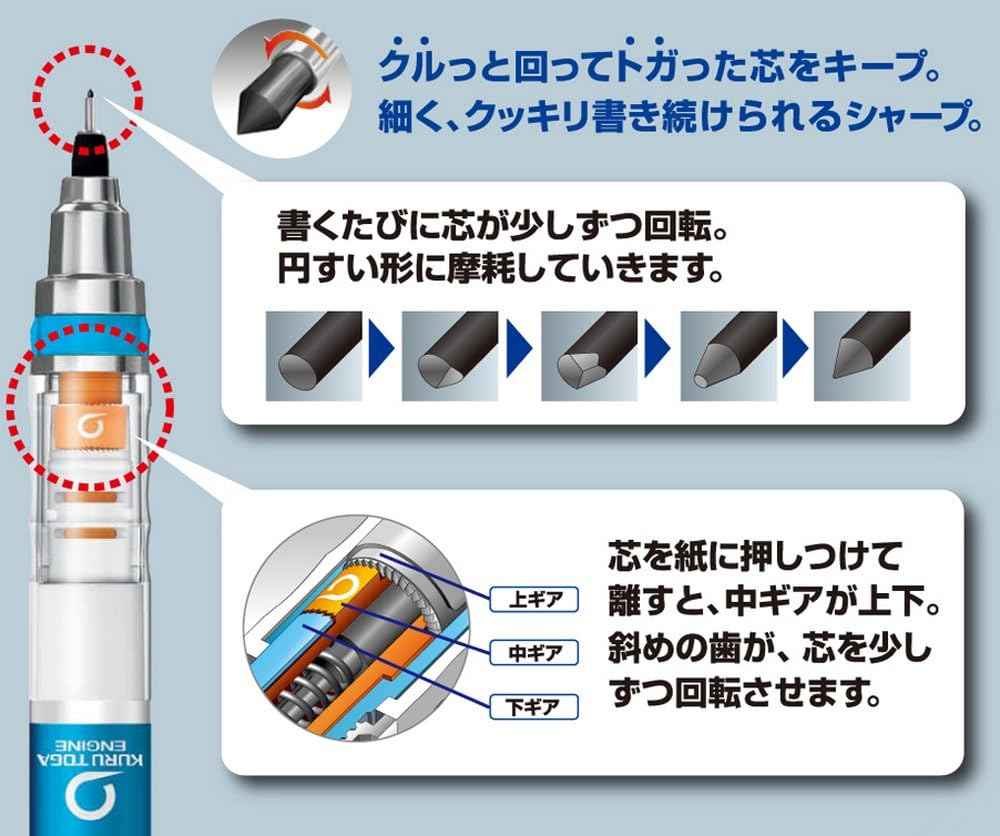 クルっと回ってトガった芯をキープ。
細く、クッキリ書き続けられるシャープ。

書くたびに芯が少しずつ回転。
円すい形に摩耗していきます。

上ギア
中ギア
下ギア

芯を紙に押しつけて離すと、中ギアが上下。斜めの歯が、芯を少しずつ回転させます。

KURU TOGA
ENGINE