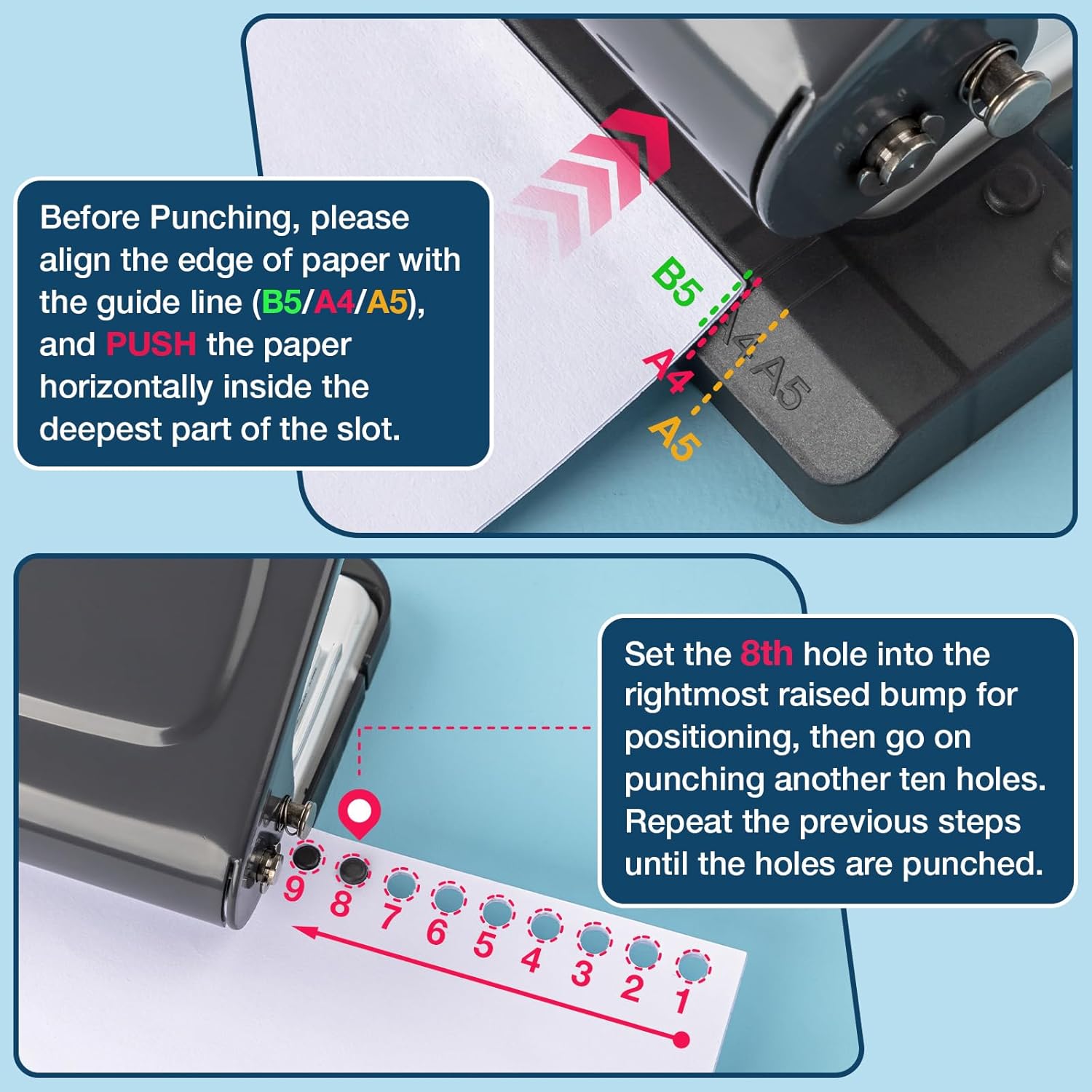 Before Punching, please align the edge of paper with the guide line (B5/A4/A5), and PUSH the paper horizontally inside the deepest part of the slot.

B5
A4
A5
A4
A5

Set the 8th hole into the rightmost raised bump for positioning, then go on punching another ten holes. Repeat the previous steps until the holes are punched.

9 8 7 6 5 4 3 2 1