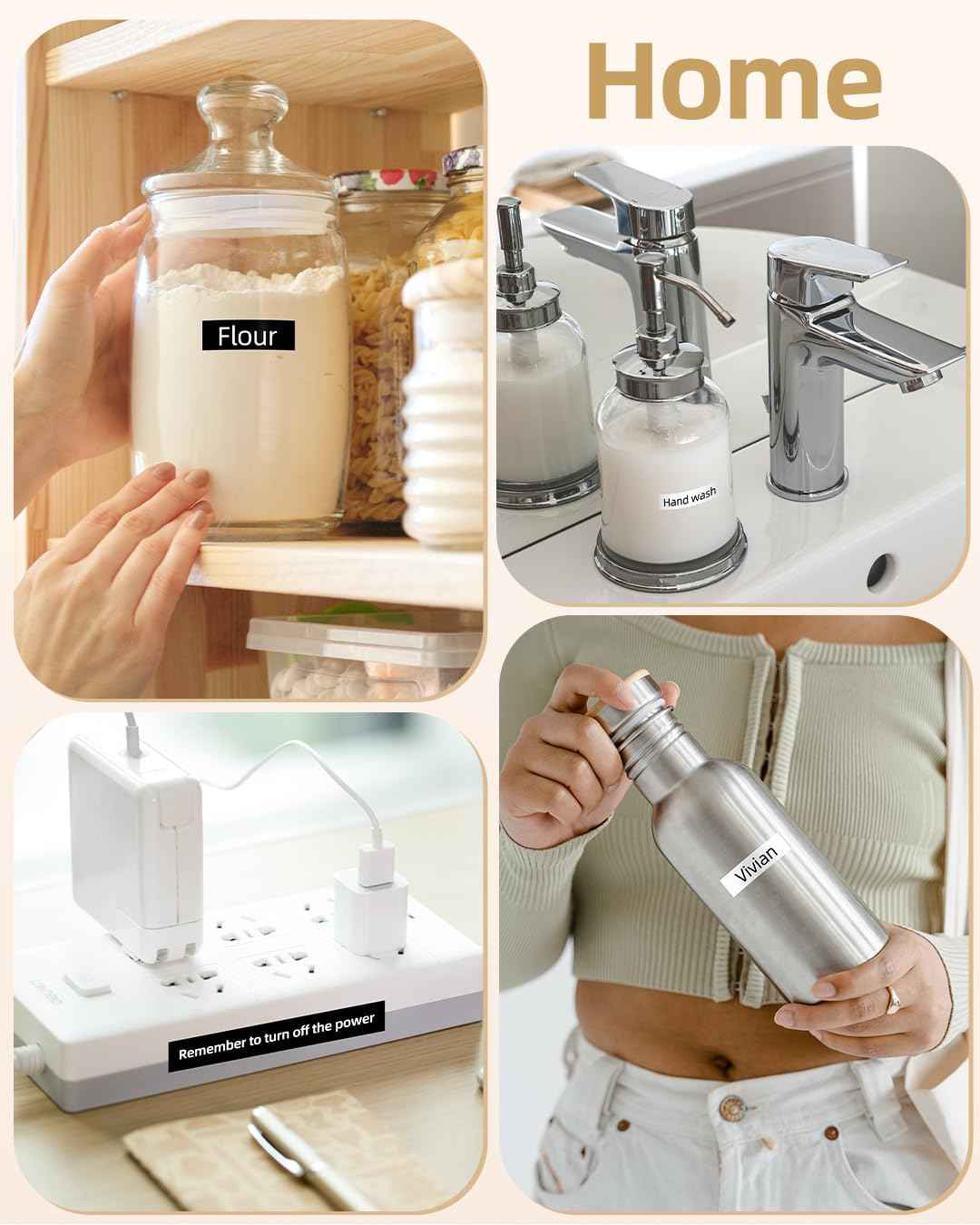 Home

Flour

Hand wash

Remember to turn off the power

Vivian