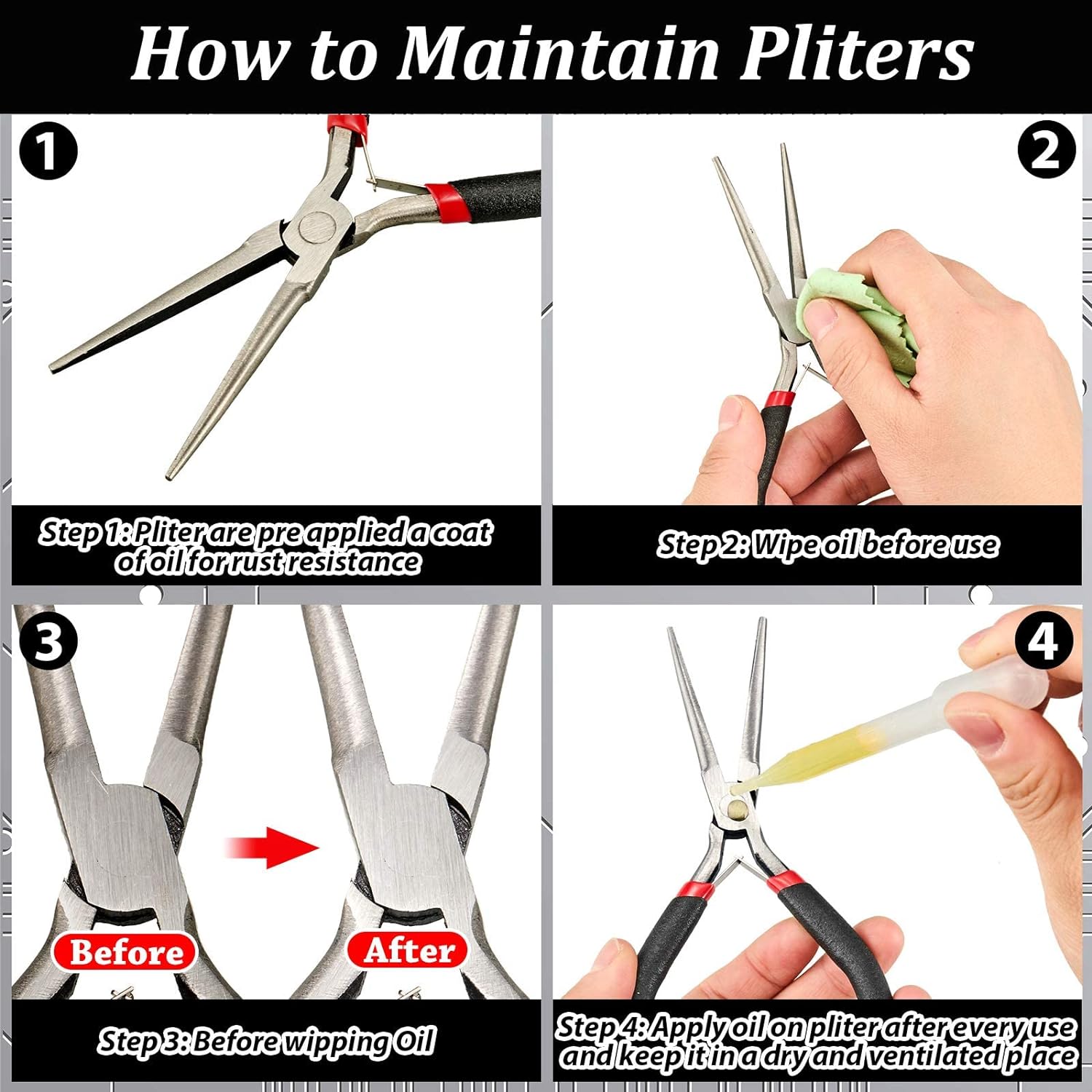 How to Maintain Pliters

1

Step 1: Pliter are pre applied a coat of oil for rust resistance

2

Step 2: Wipe oil before use

3

Before

After

Step 3: Before wipping Oil

4

Step 4: Apply oil on pliter after every use and keep it in a dry and ventilated place