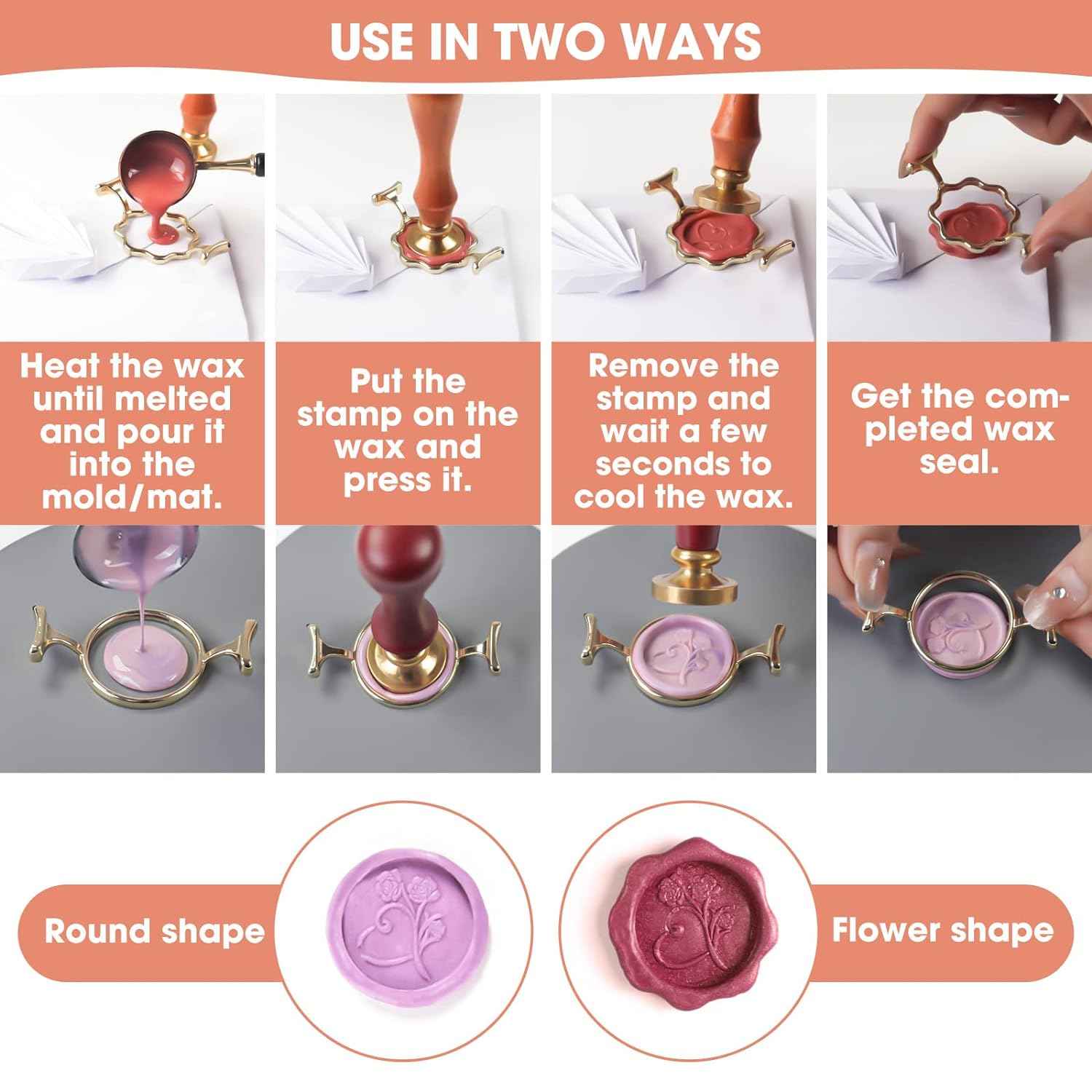 USE IN TWO WAYS

Heat the wax until melted and pour it into the mold/mat.

Put the stamp on the wax and press it.

Remove the stamp and wait a few seconds to cool the wax.

Get the completed wax seal.

Round shape

Flower shape