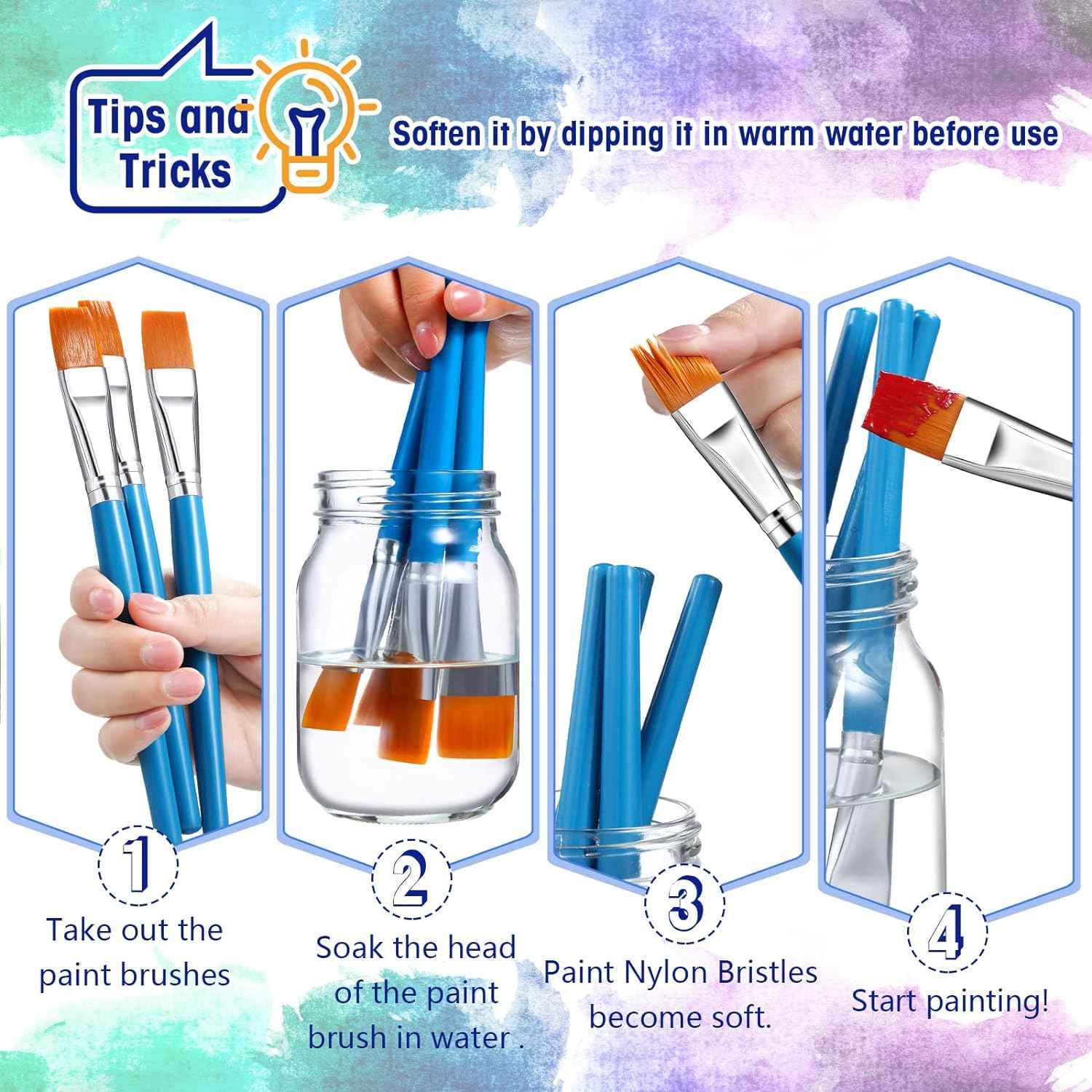 Tips and Tricks

Soften it by dipping it in warm water before use

1
Take out the paint brushes

2
Soak the head of the paint brush in water .

3
Paint Nylon Bristles become soft.

4
Start painting!