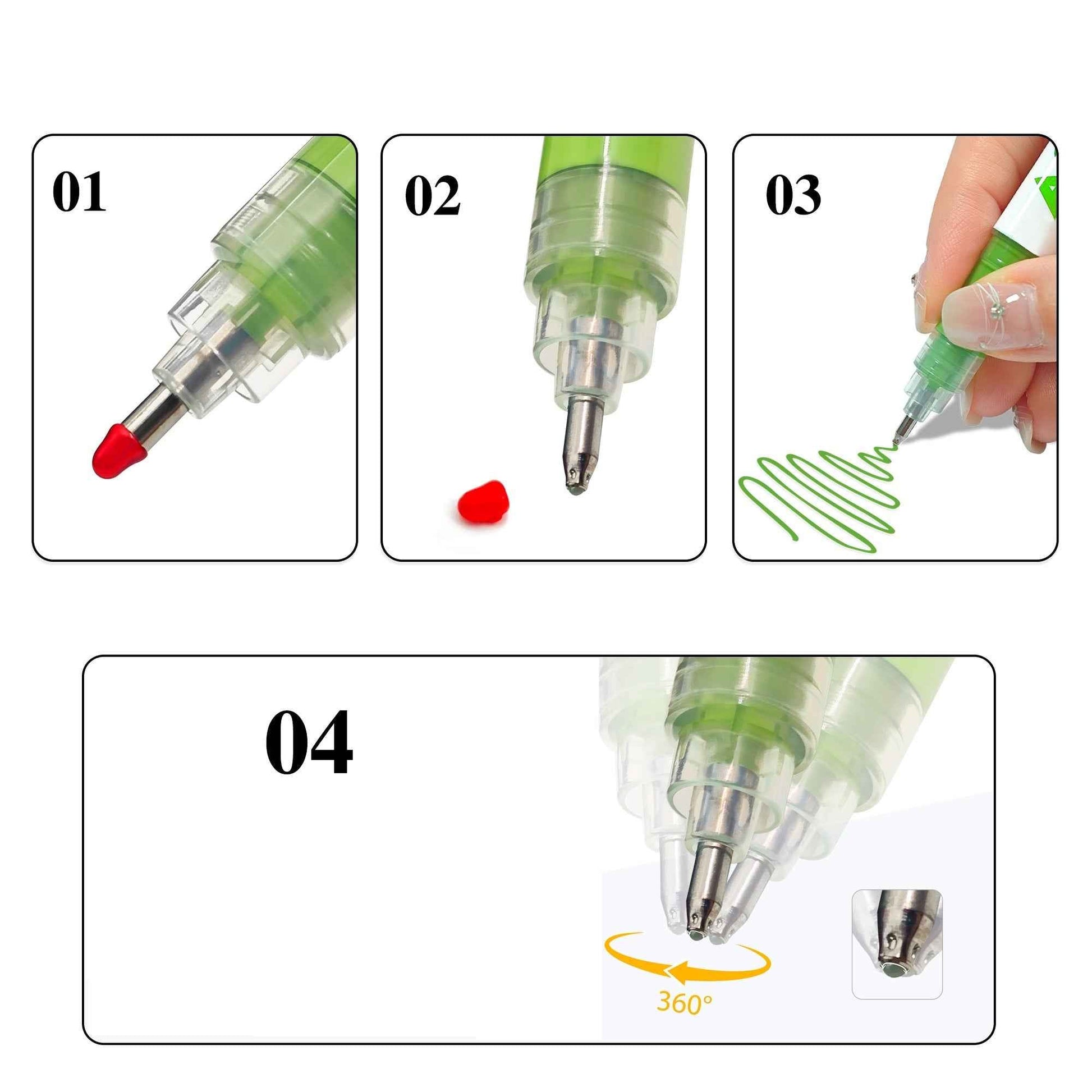 01

02

03

04

360°