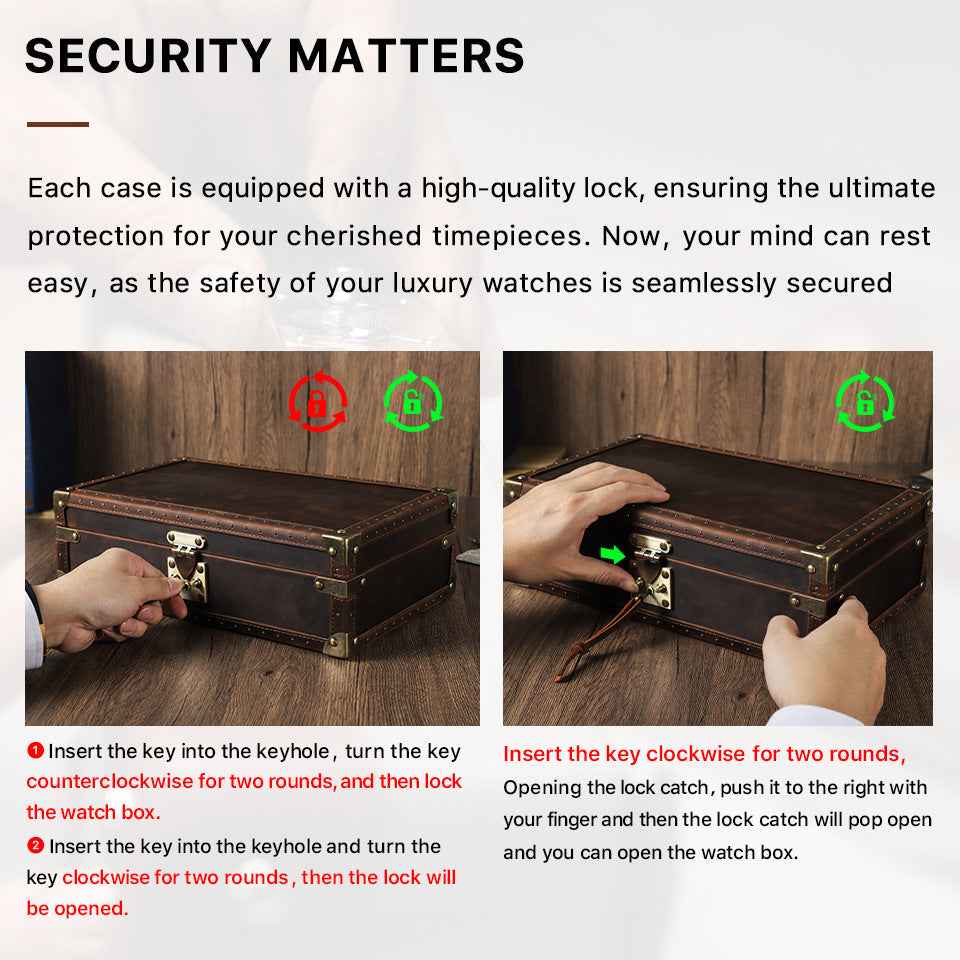 SECURITY MATTERS

Each case is equipped with a high-quality lock, ensuring the ultimate protection for your cherished timepieces. Now, your mind can rest easy, as the safety of your luxury watches is seamlessly secured

❶ Insert the key into the keyhole, turn the key counterclockwise for two rounds, and then lock the watch box.

❷ Insert the key into the keyhole and turn the key clockwise for two rounds, then the lock will be opened.

Insert the key clockwise for two rounds, Opening the lock catch, push it to the right with your finger and then the lock catch will pop open and you can open the watch box.