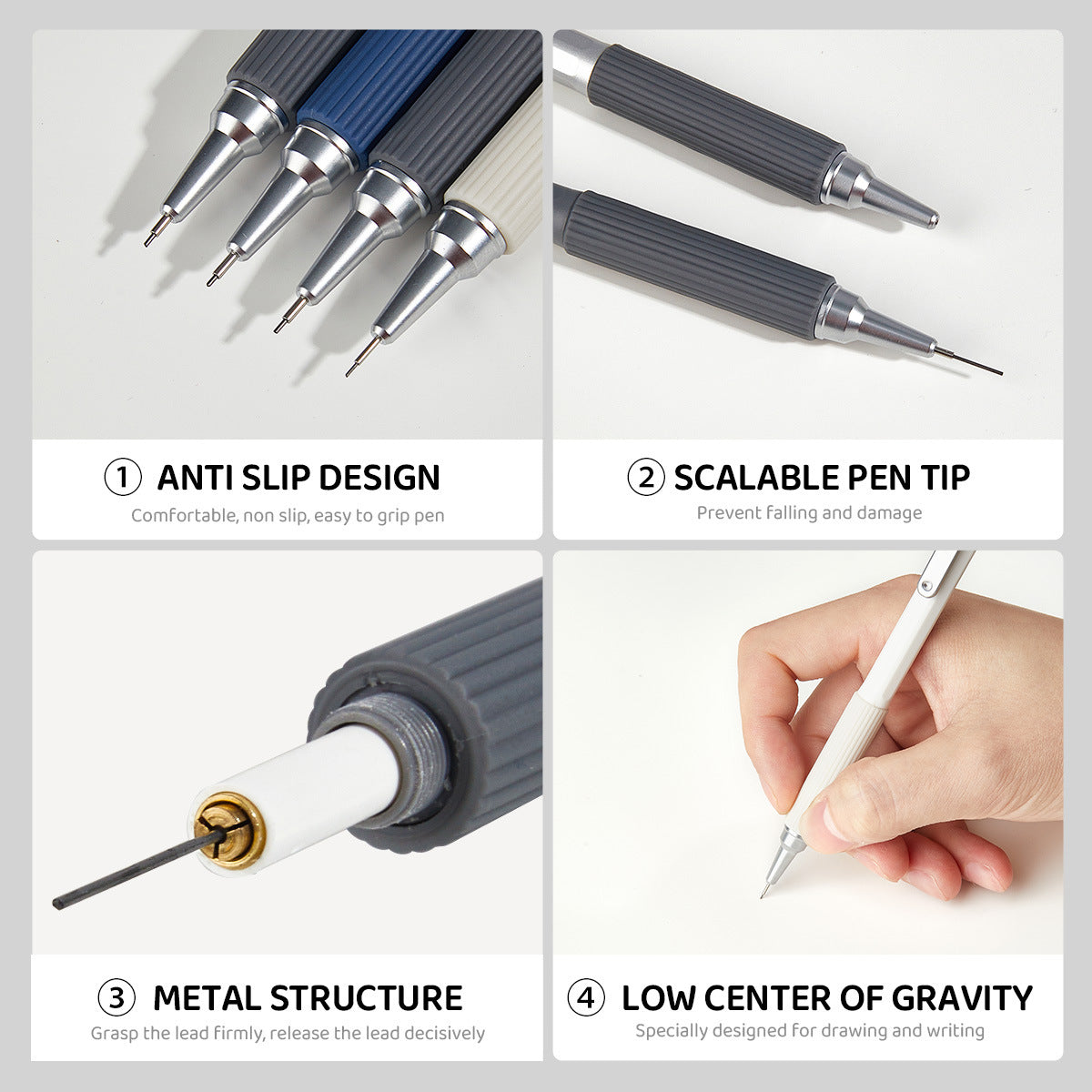 ① ANTI SLIP DESIGN
Comfortable, non slip, easy to grip pen

② SCALABLE PEN TIP
Prevent falling and damage

③ METAL STRUCTURE
Grasp the lead firmly, release the lead decisively

④ LOW CENTER OF GRAVITY
Specially designed for drawing and writing