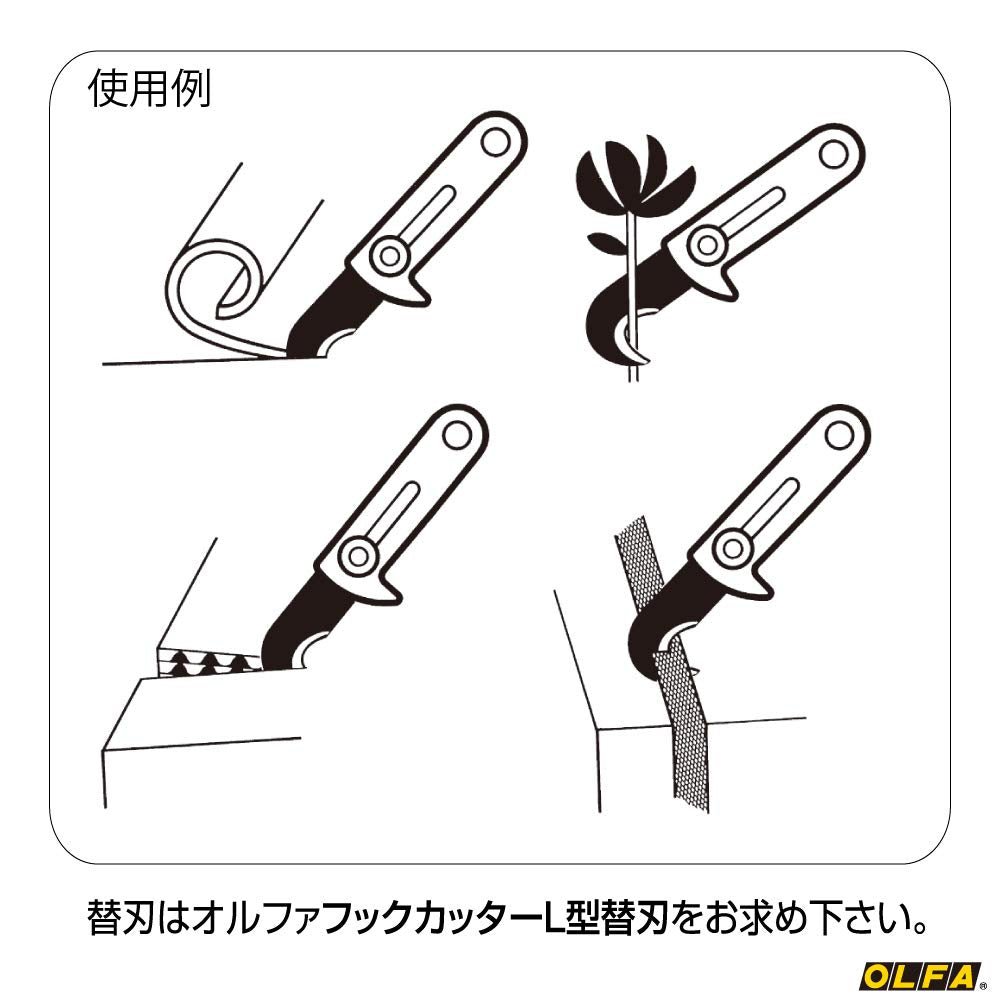 使用例

替刃はオルファフックカッターL型替刃をお求め下さい。

OLFA®