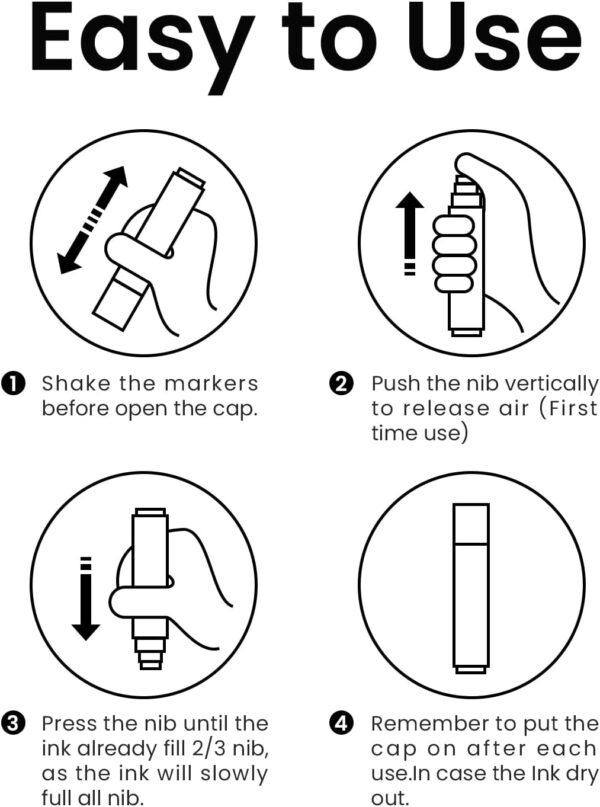 Easy to Use

❶ Shake the markers before open the cap.

❷ Push the nib vertically to release air (First time use)

❸ Press the nib until the ink already fill 2/3 nib, as the ink will slowly full all nib.

❹ Remember to put the cap on after each use.In case the Ink dry out.