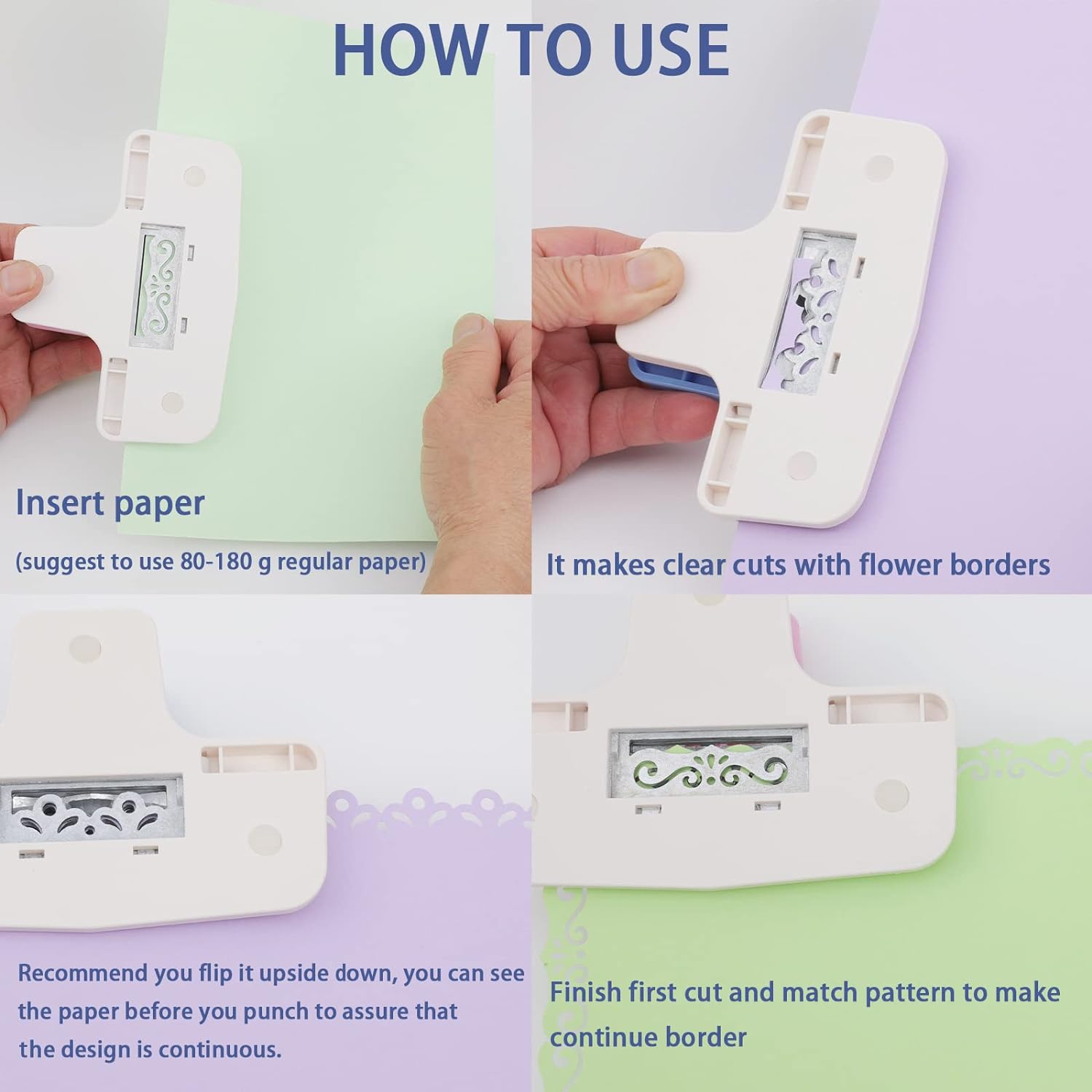 HOW TO USE

Insert paper

(suggest to use 80-180 g regular paper)

It makes clear cuts with flower borders

Recommend you flip it upside down, you can see the paper before you punch to assure that the design is continuous.

Finish first cut and match pattern to make continue border