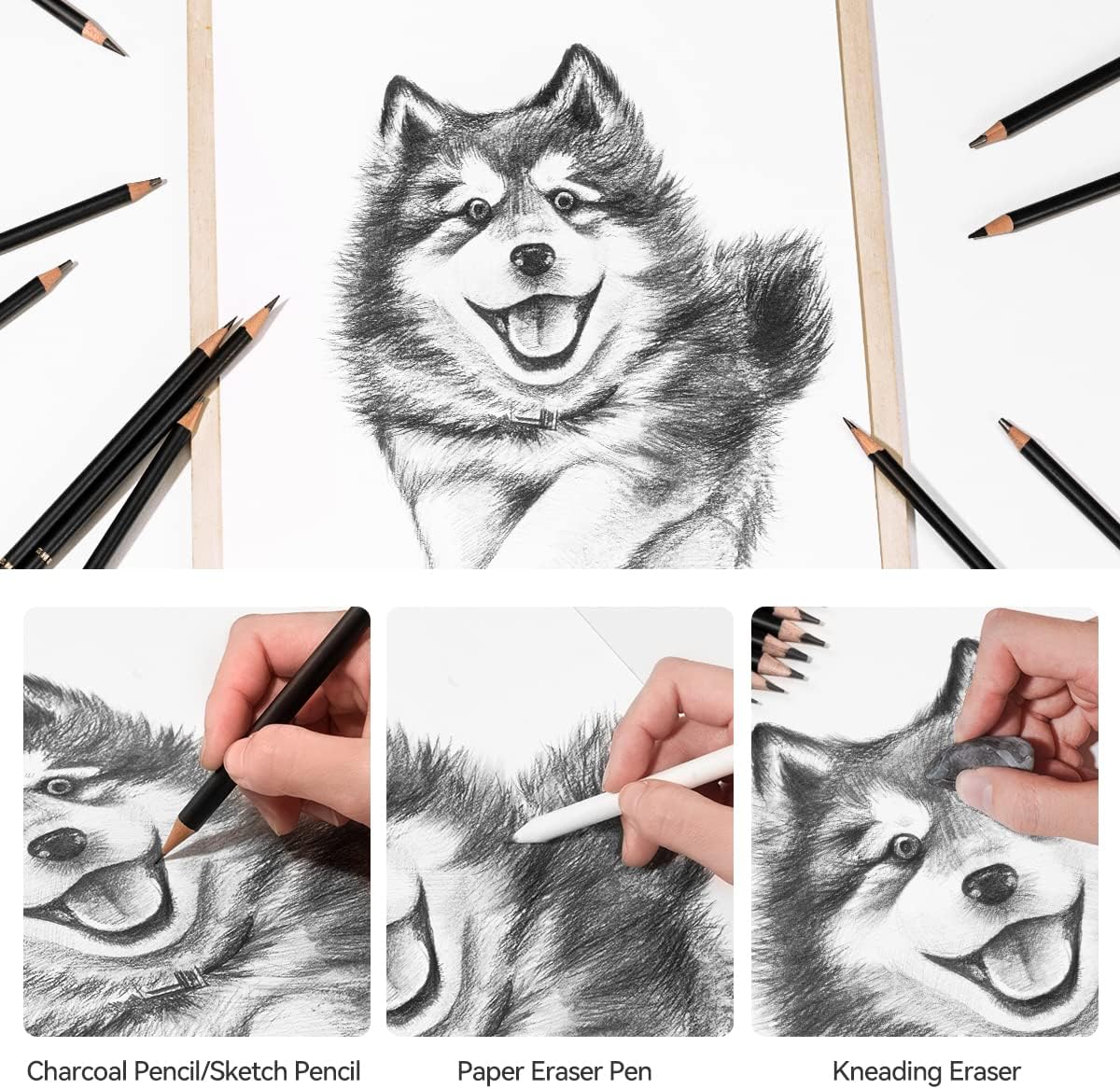 Charcoal Pencil/Sketch Pencil

Paper Eraser Pen

Kneading Eraser