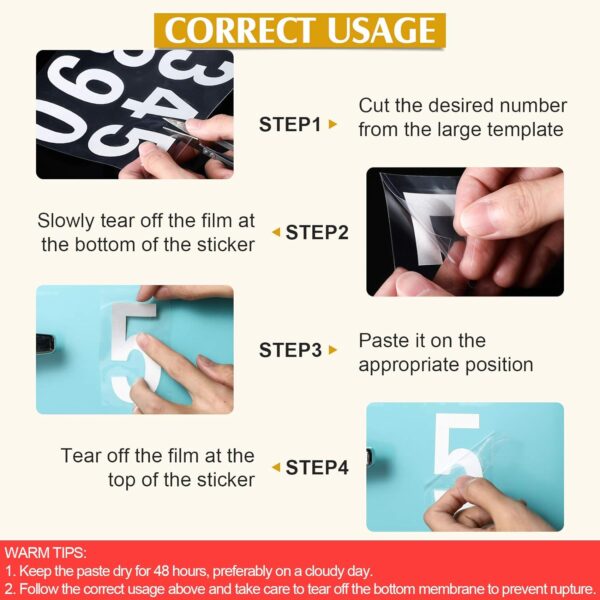 CORRECT USAGE

STEP1 Cut the desired number from the large template

Slowly tear off the film at the bottom of the sticker STEP2

STEP3 Paste it on the appropriate position

Tear off the film at the top of the sticker STEP4

WARM TIPS:
1. Keep the paste dry for 48 hours, preferably on a cloudy day.
2. Follow the correct usage above and take care to tear off the bottom membrane to prevent rupture.