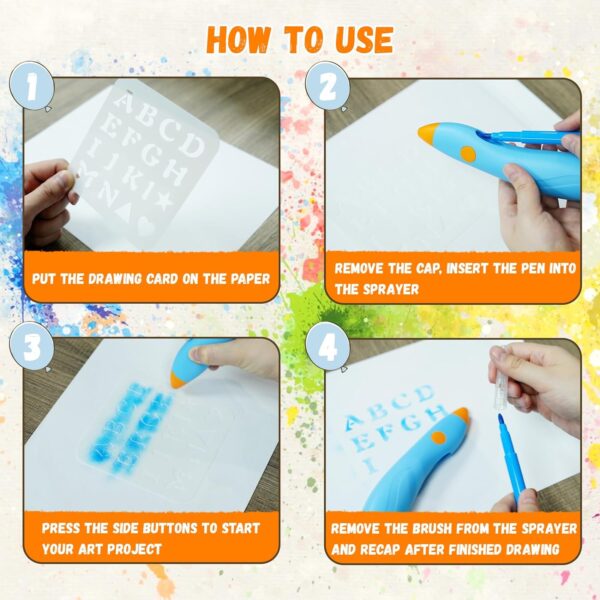 HOW TO USE

1

A B C D
E F G H
I J K L
M N

PUT THE DRAWING CARD ON THE PAPER

2

REMOVE THE CAP, INSERT THE PEN INTO THE SPRAYER

3

PRESS THE SIDE BUTTONS TO START YOUR ART PROJECT

4

A B C D
E F G H
I

REMOVE THE BRUSH FROM THE SPRAYER AND RECAP AFTER FINISHED DRAWING