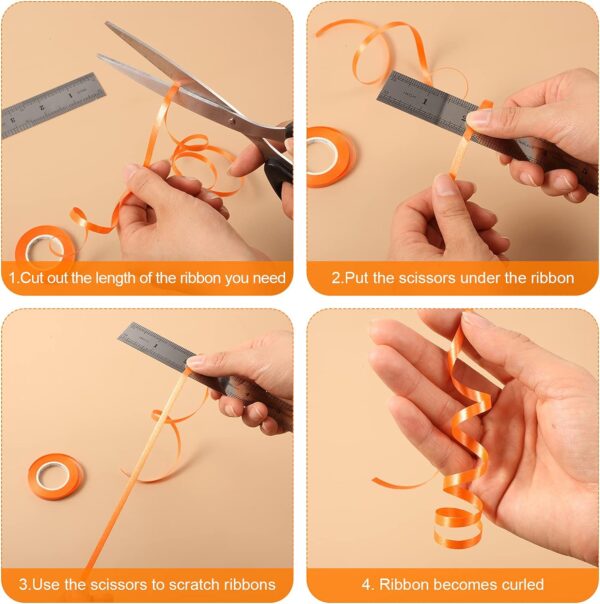 1.Cut out the length of the ribbon you need

2.Put the scissors under the ribbon

3.Use the scissors to scratch ribbons

4. Ribbon becomes curled