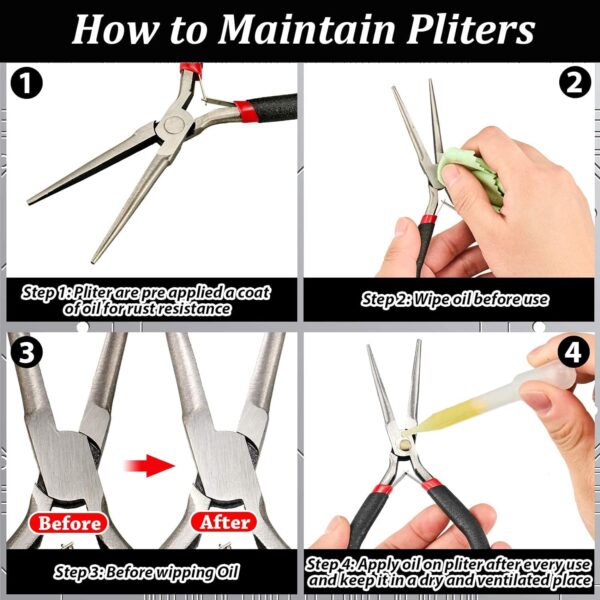 How to Maintain Pliters

1

Step 1: Pliter are pre applied a coat of oil for rust resistance

2

Step 2: Wipe oil before use

3

Before

After

Step 3: Before wipping Oil

4

Step 4: Apply oil on pliter after every use and keep it in a dry and ventilated place